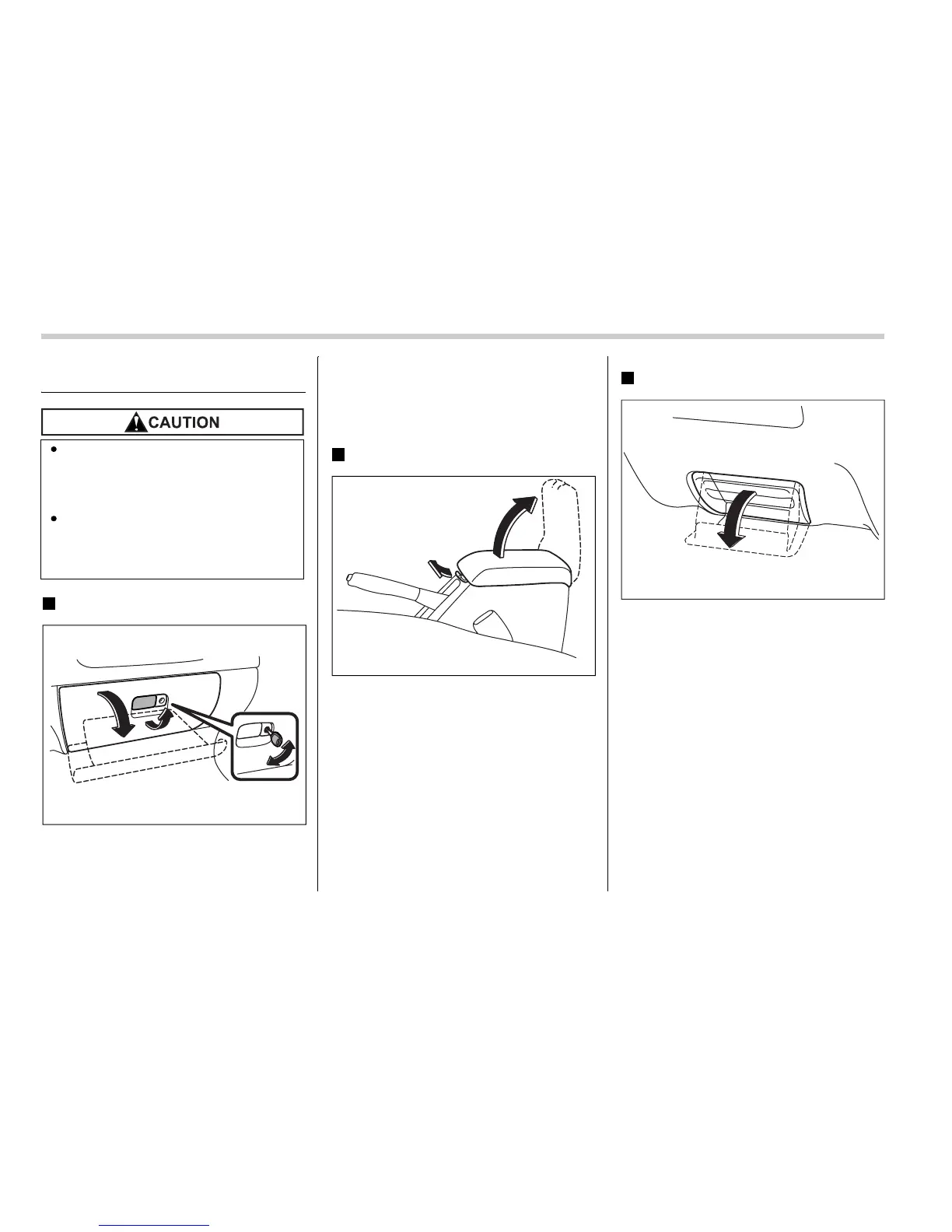 CAUTION