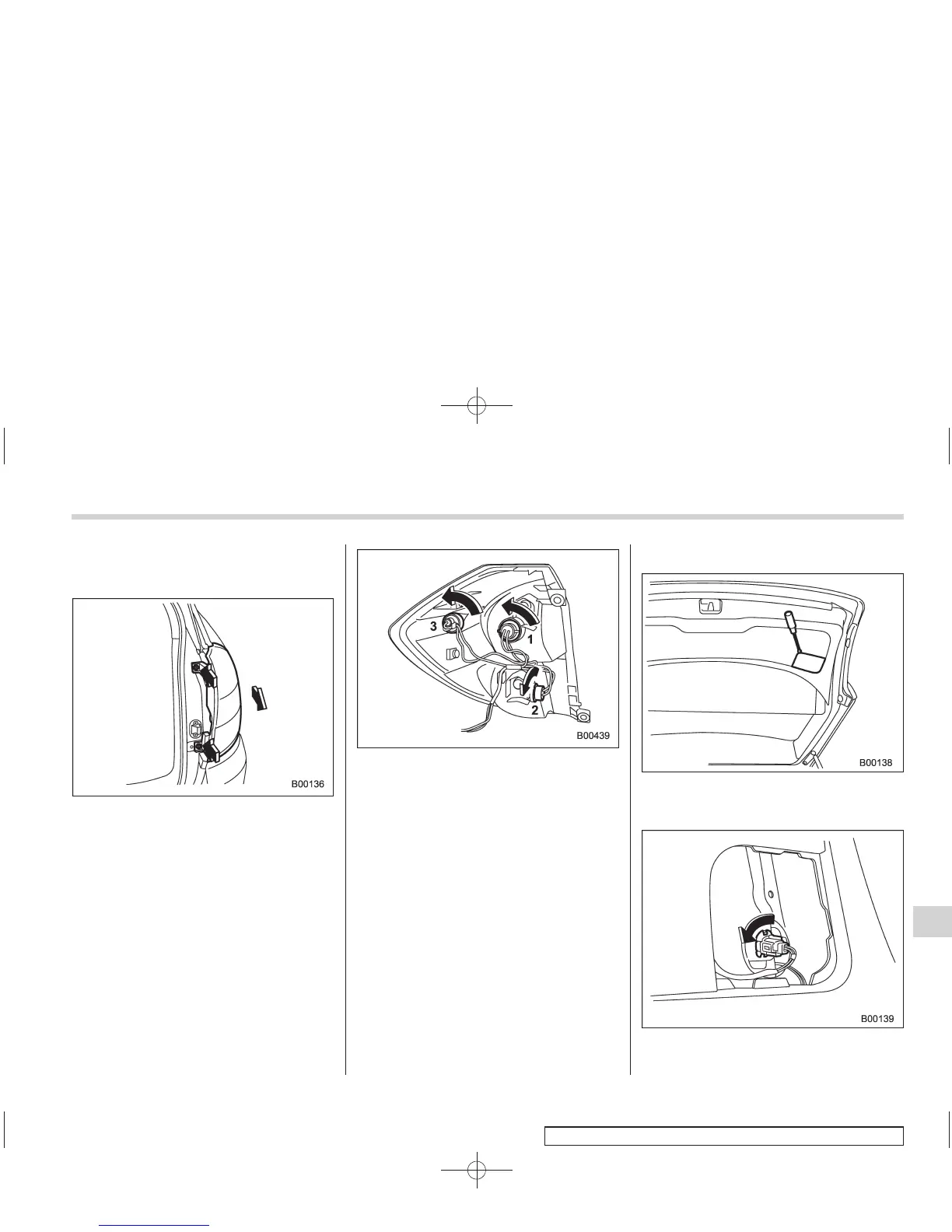 B00136

3
1
2
B00439

B00138

B00139