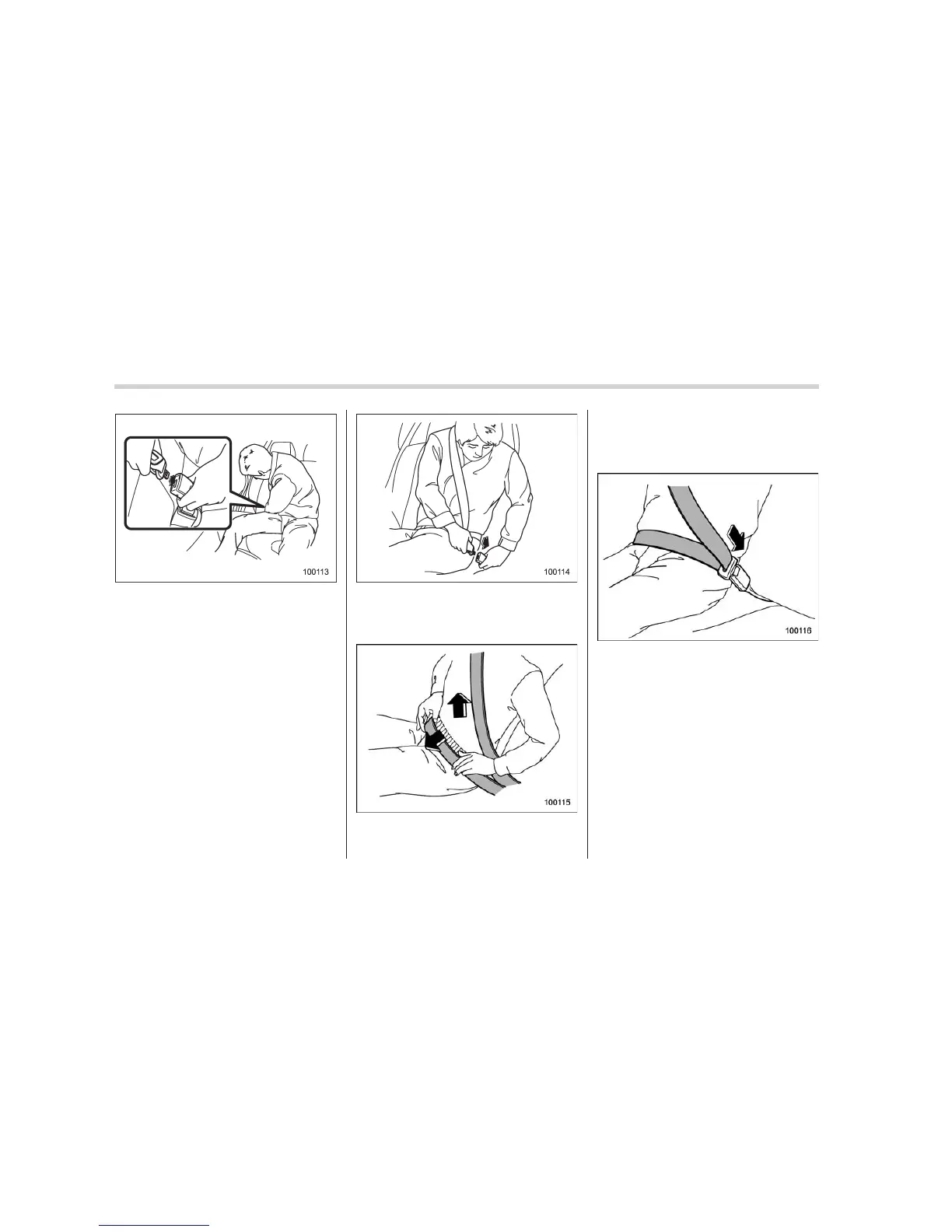 100113

100114

100115

100116