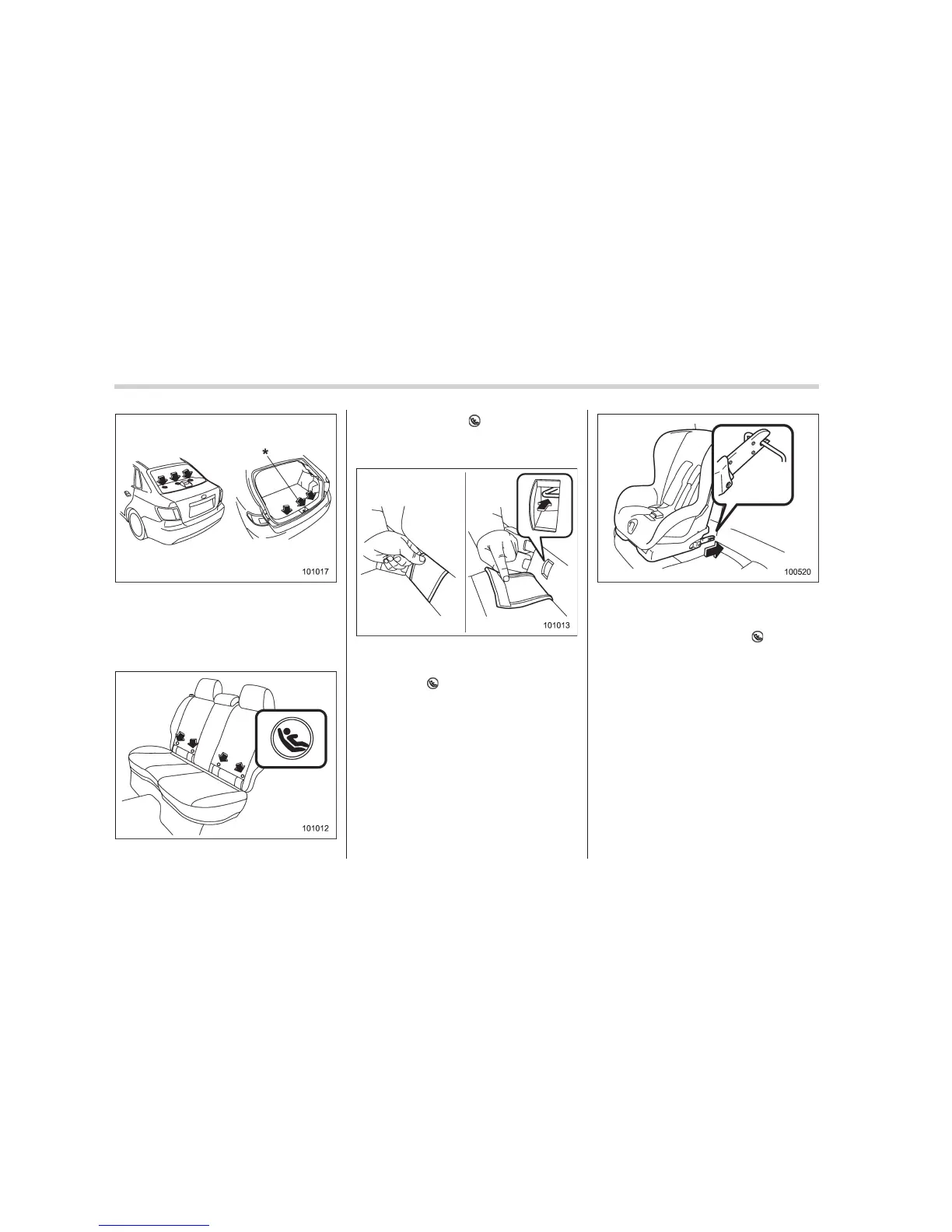 *

101017

101012

101013

100520