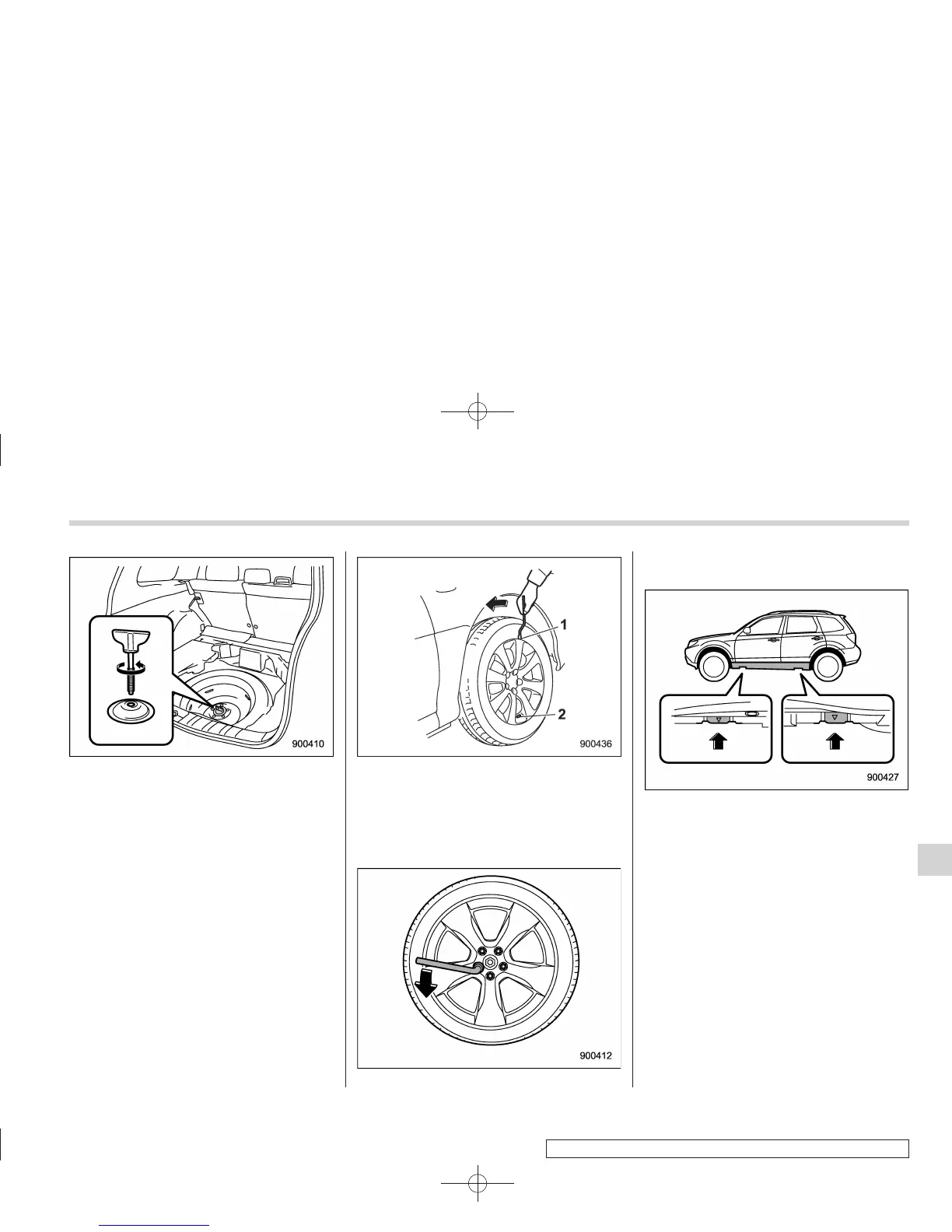 900410

1

2

900436

900412

900427