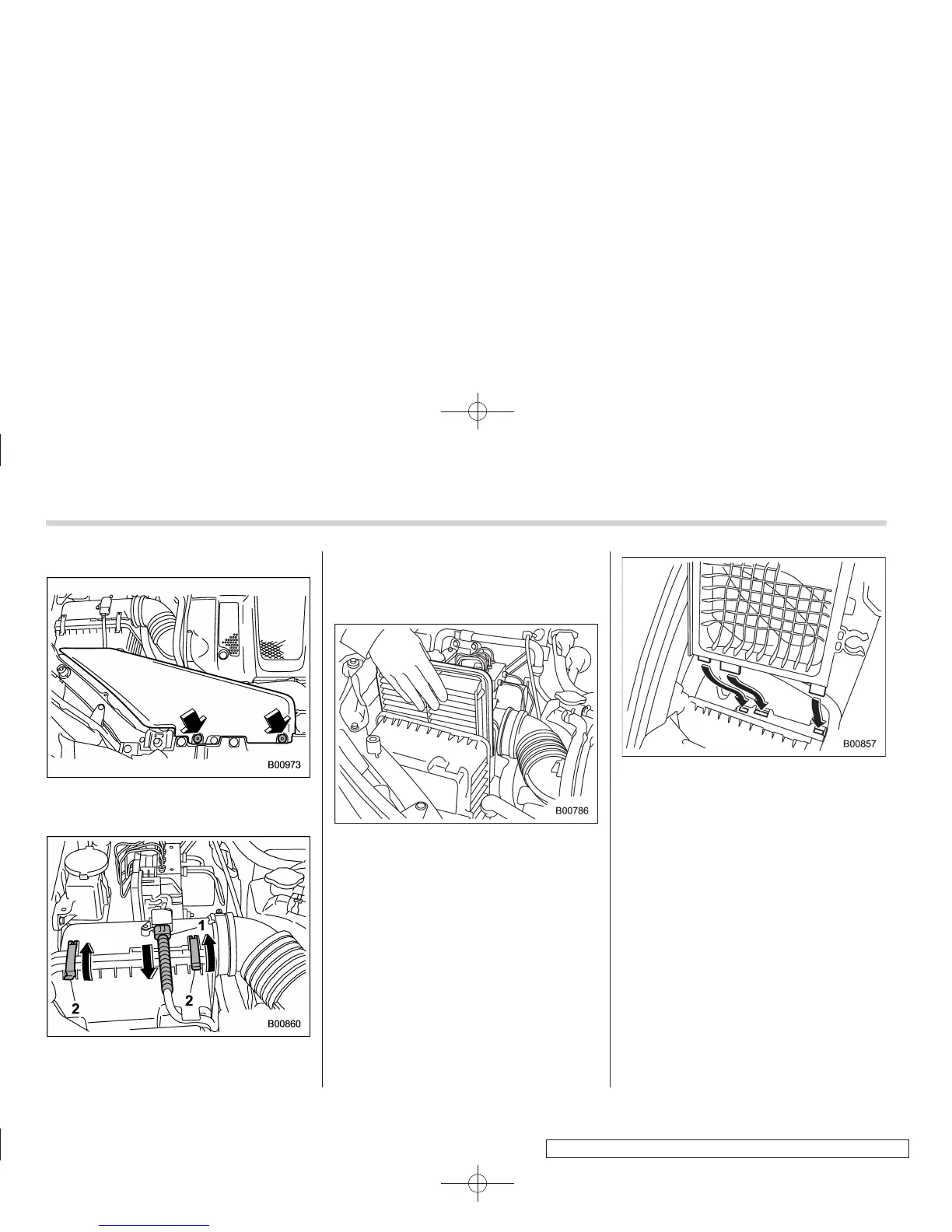 B00973

1
2
2
B00860

B00786

B00857