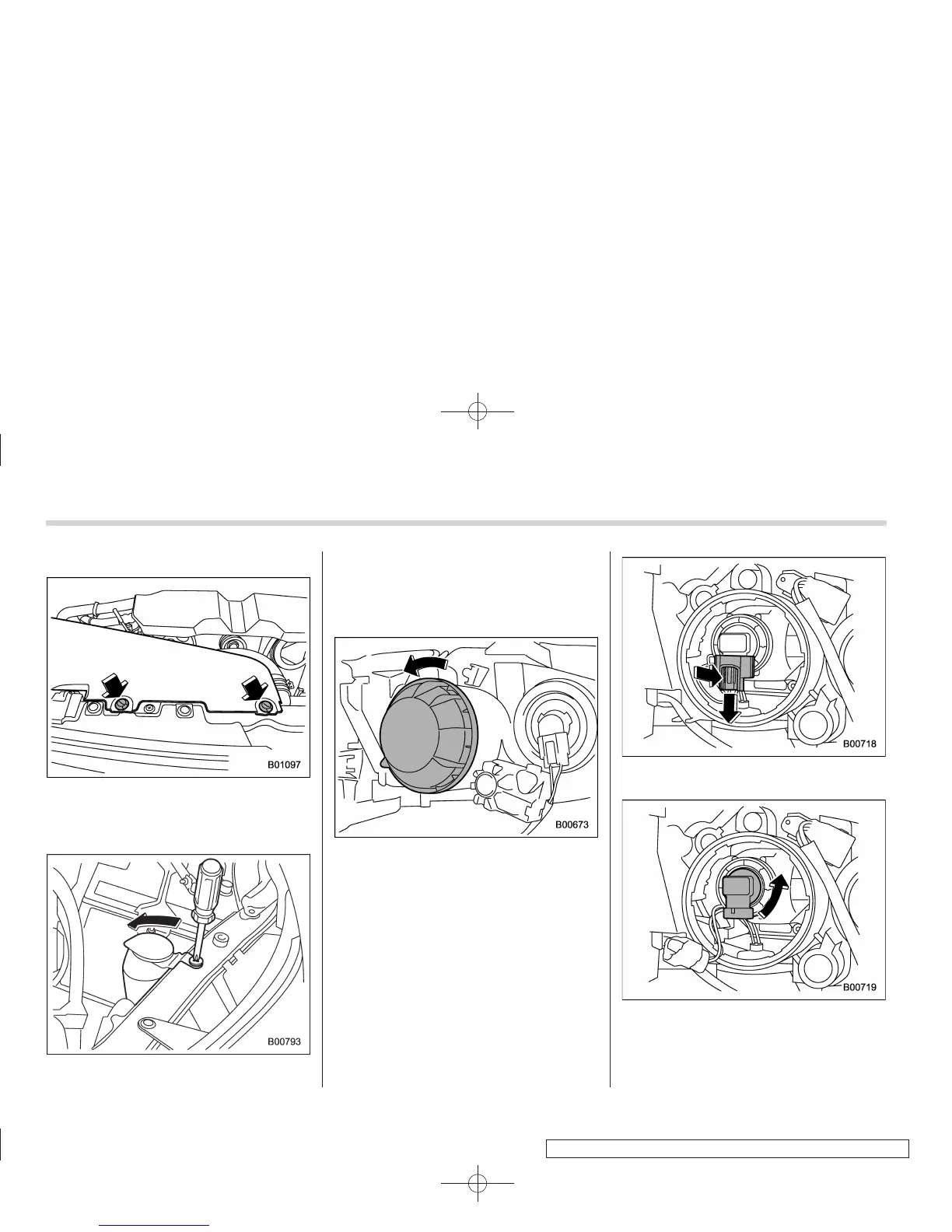 B01097

B00793

B00673

B00718

B00719