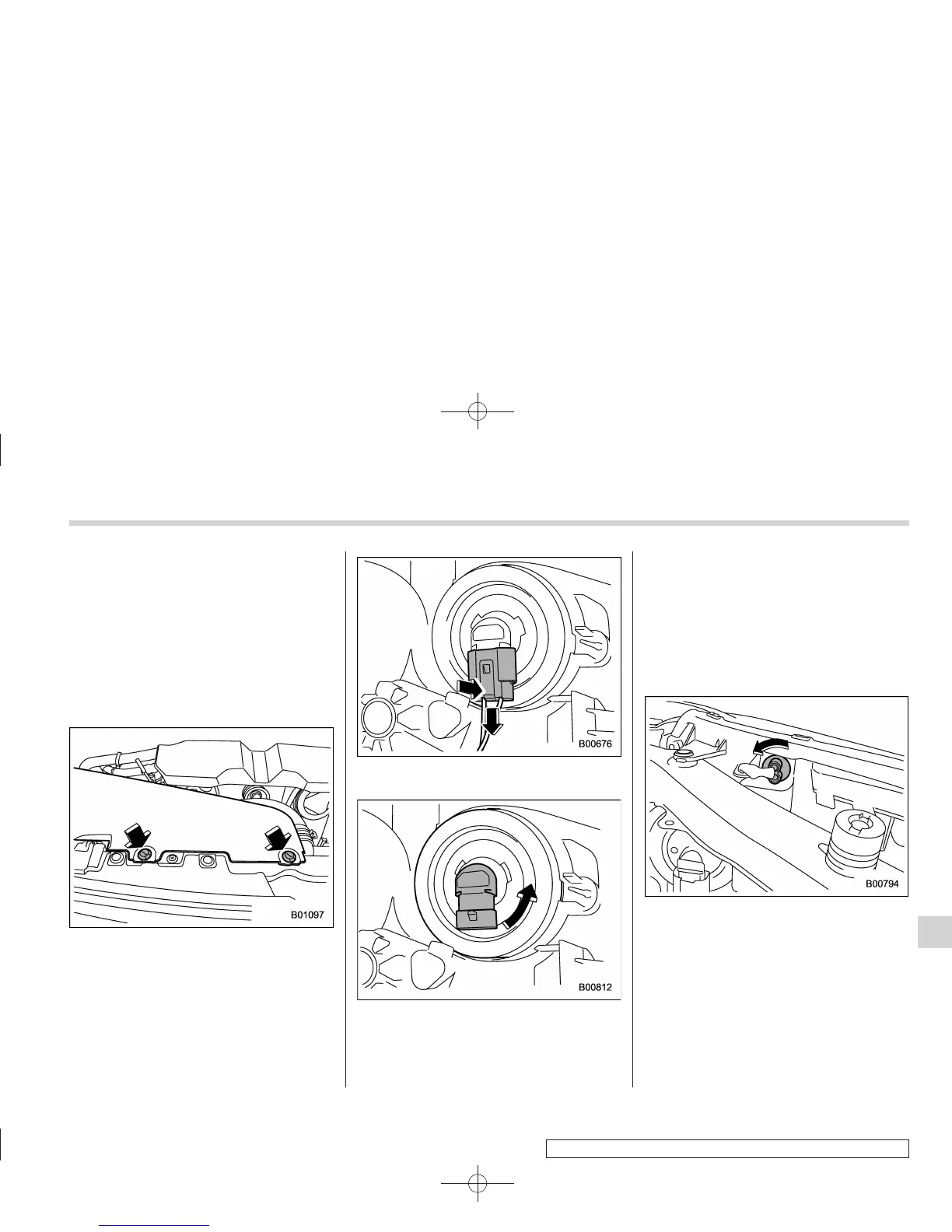 B01097

B00676

B00812

B00794