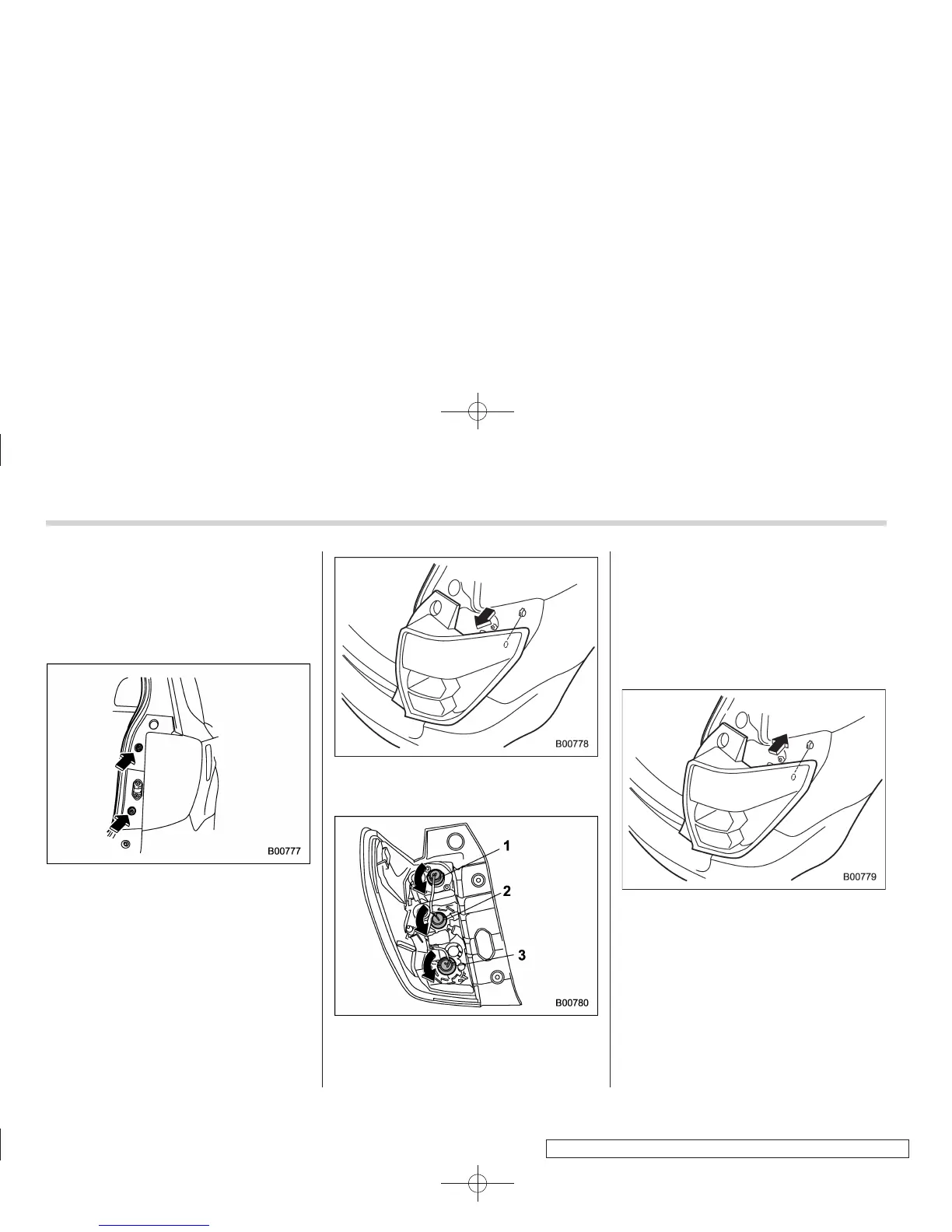 B00777

B00778

1
2
3
B00780

B00779