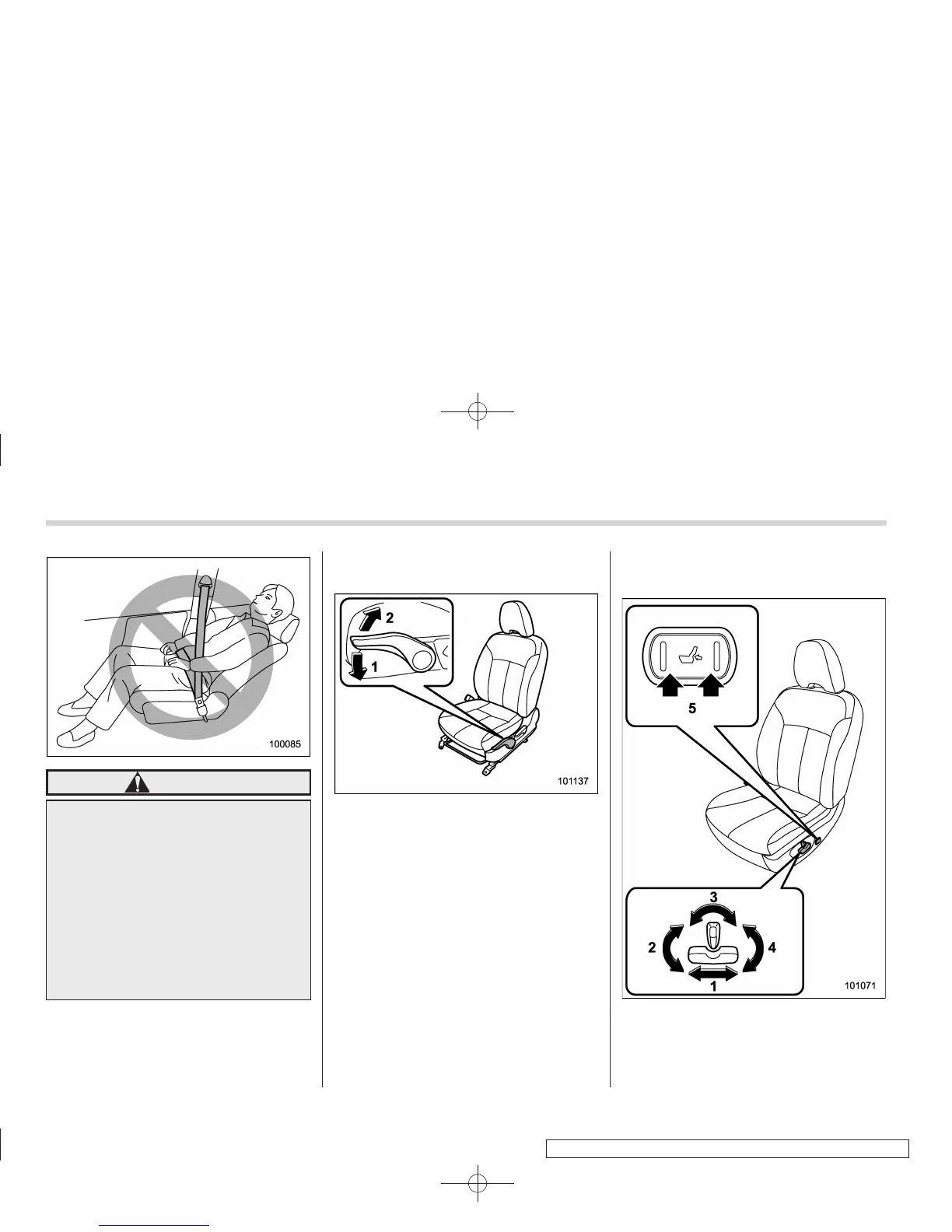 100085

2

1

101137

5

3

2

4

1

101071