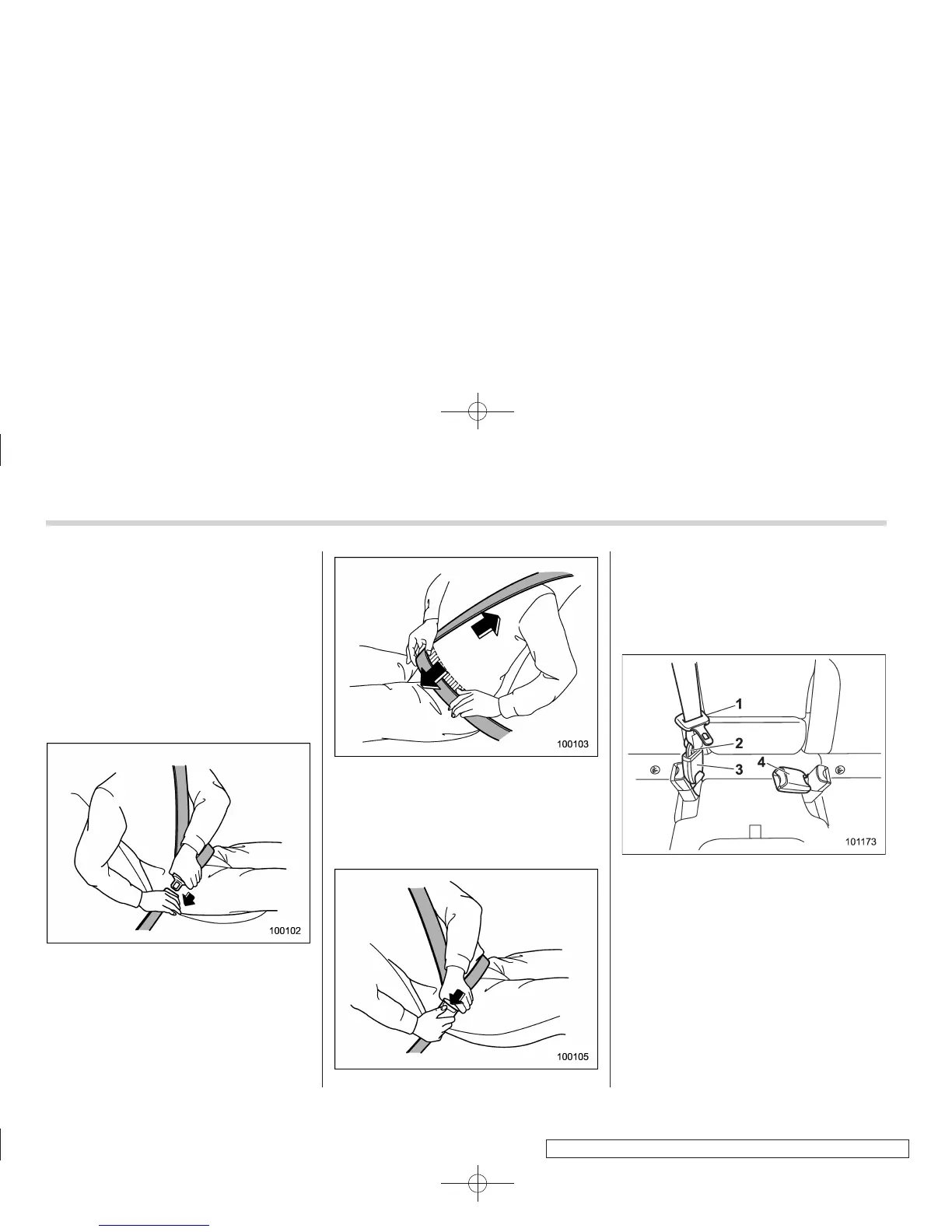 100102

100103

100105

1
2
3
4
101173