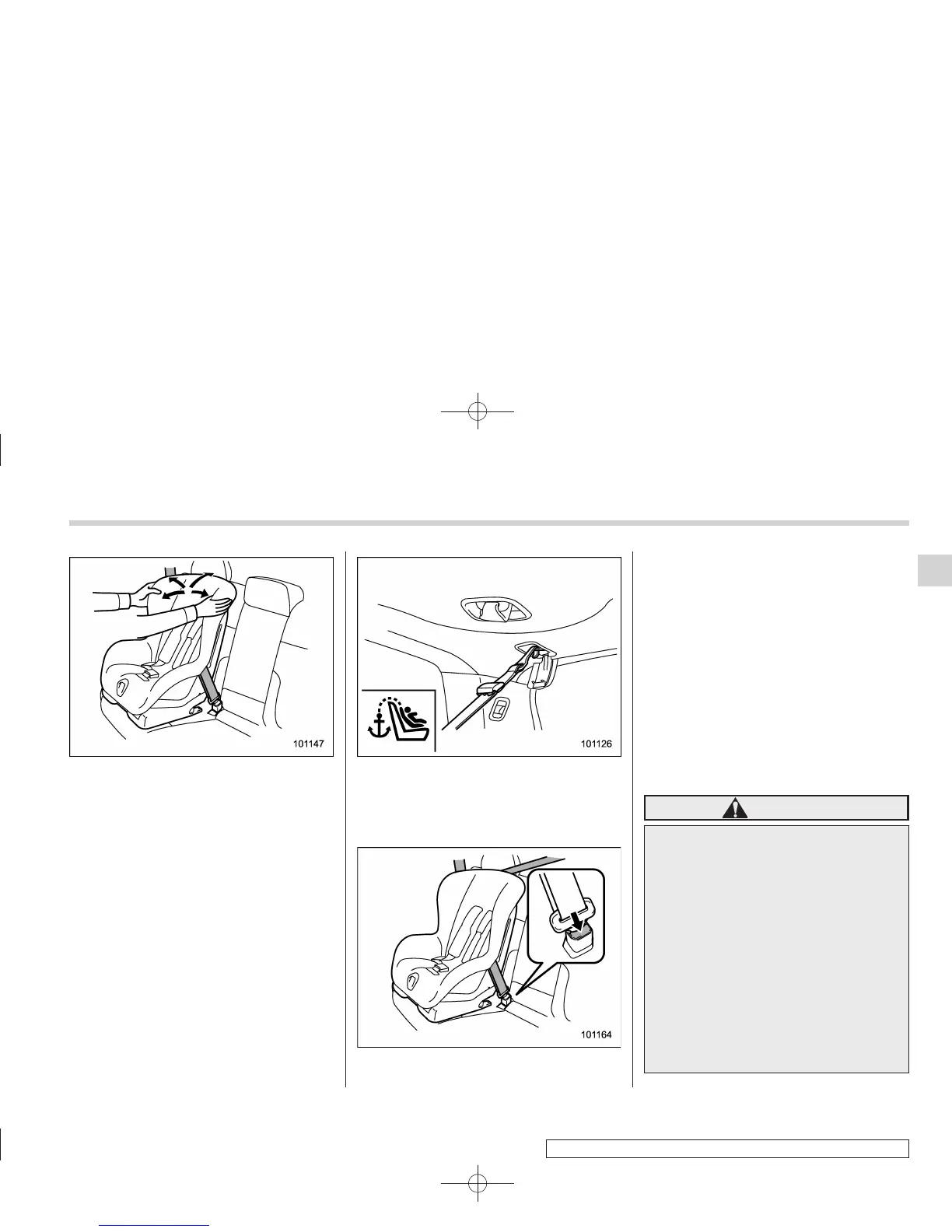 101147

101126

101164