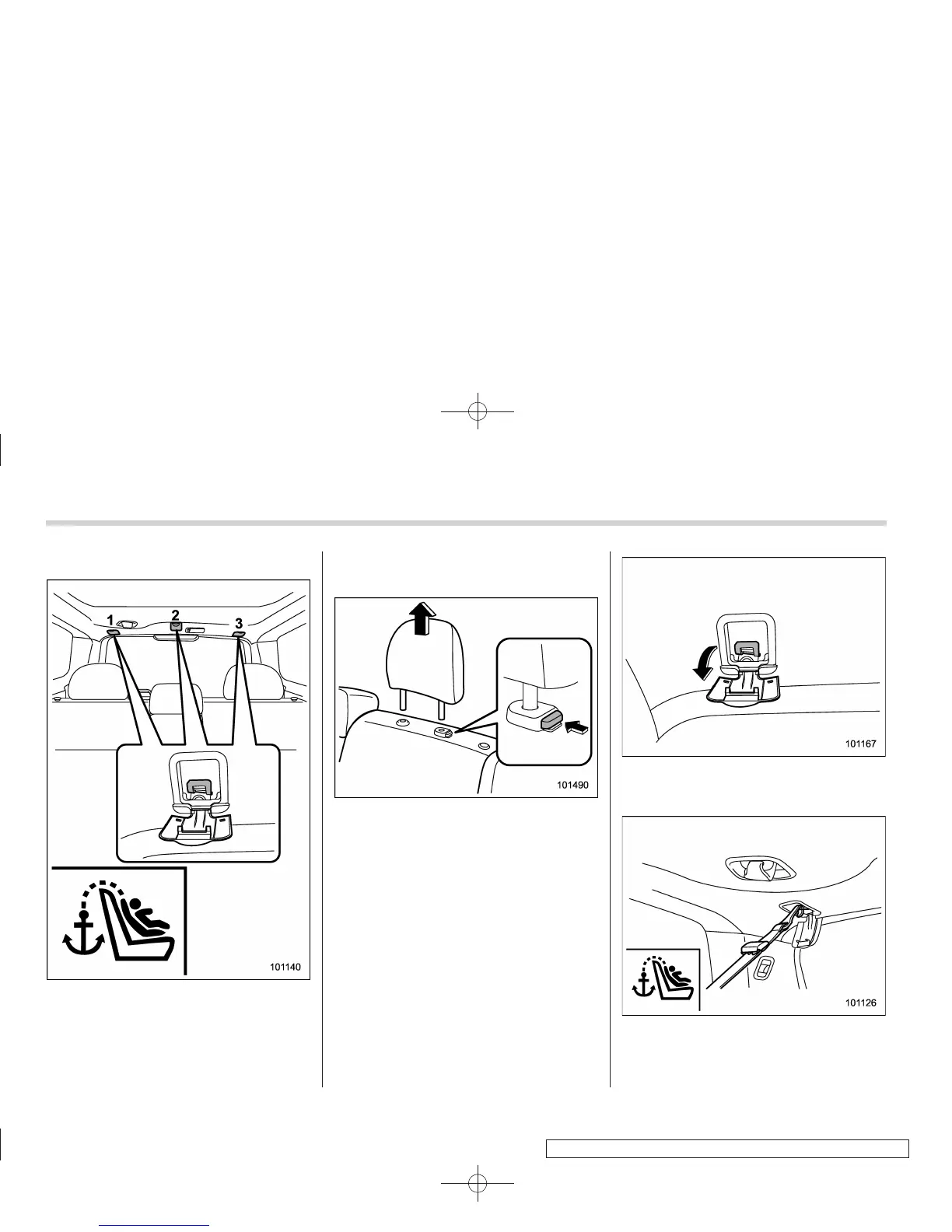 1
2
3
101140

101490

101167

101126