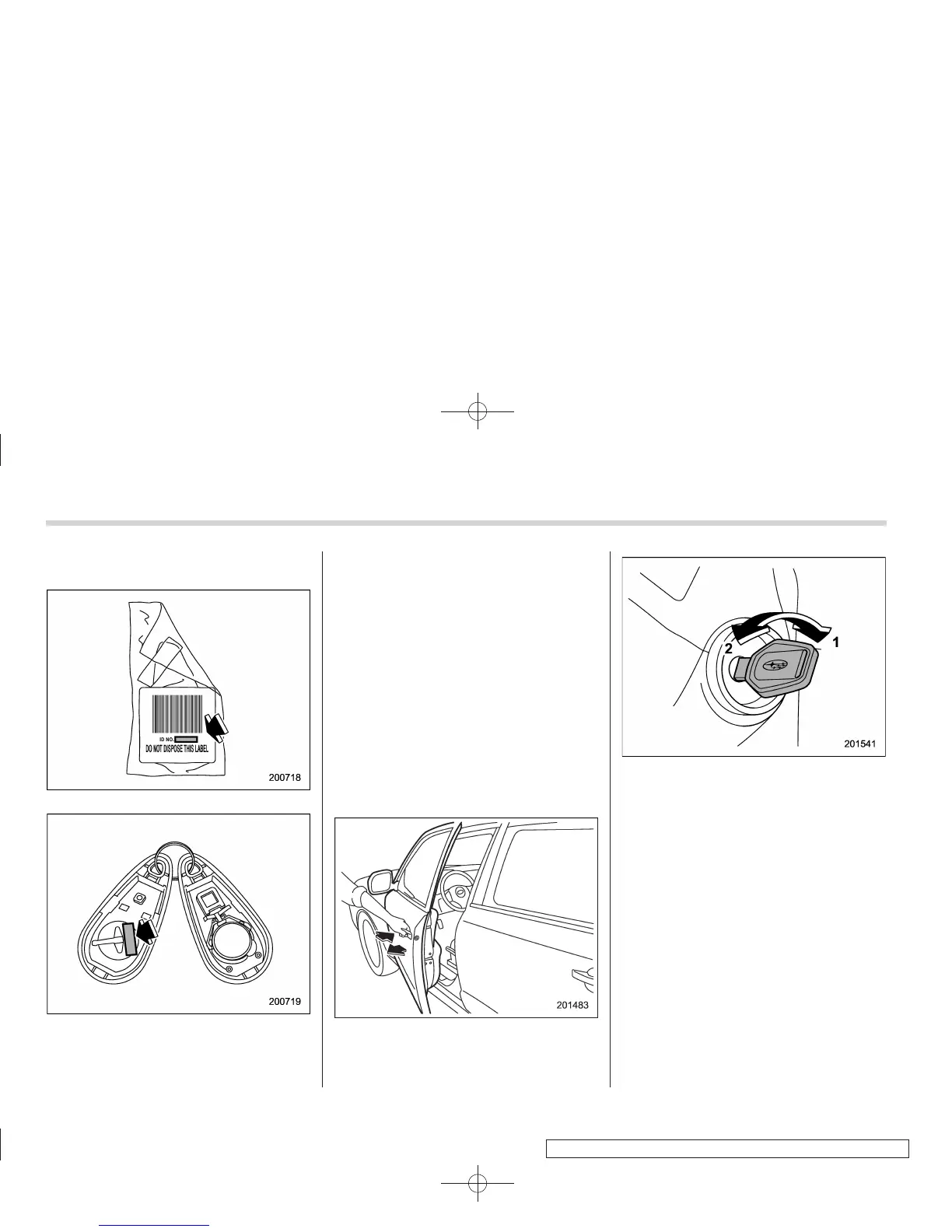 ID NO.
DO NOT DISPOSE THIS LABEL

200718

200719

201483

2
1

201541