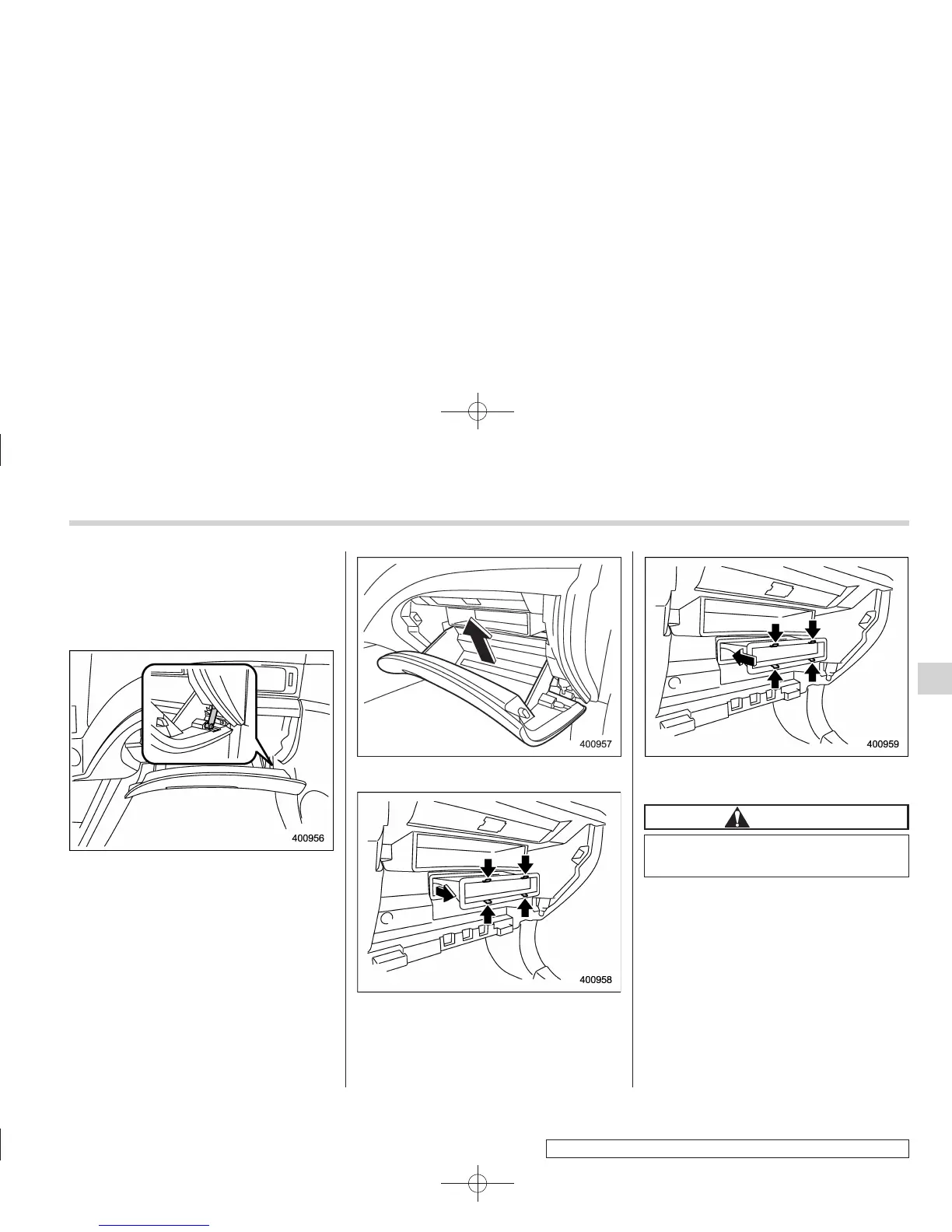 400956

400957

400958

400959