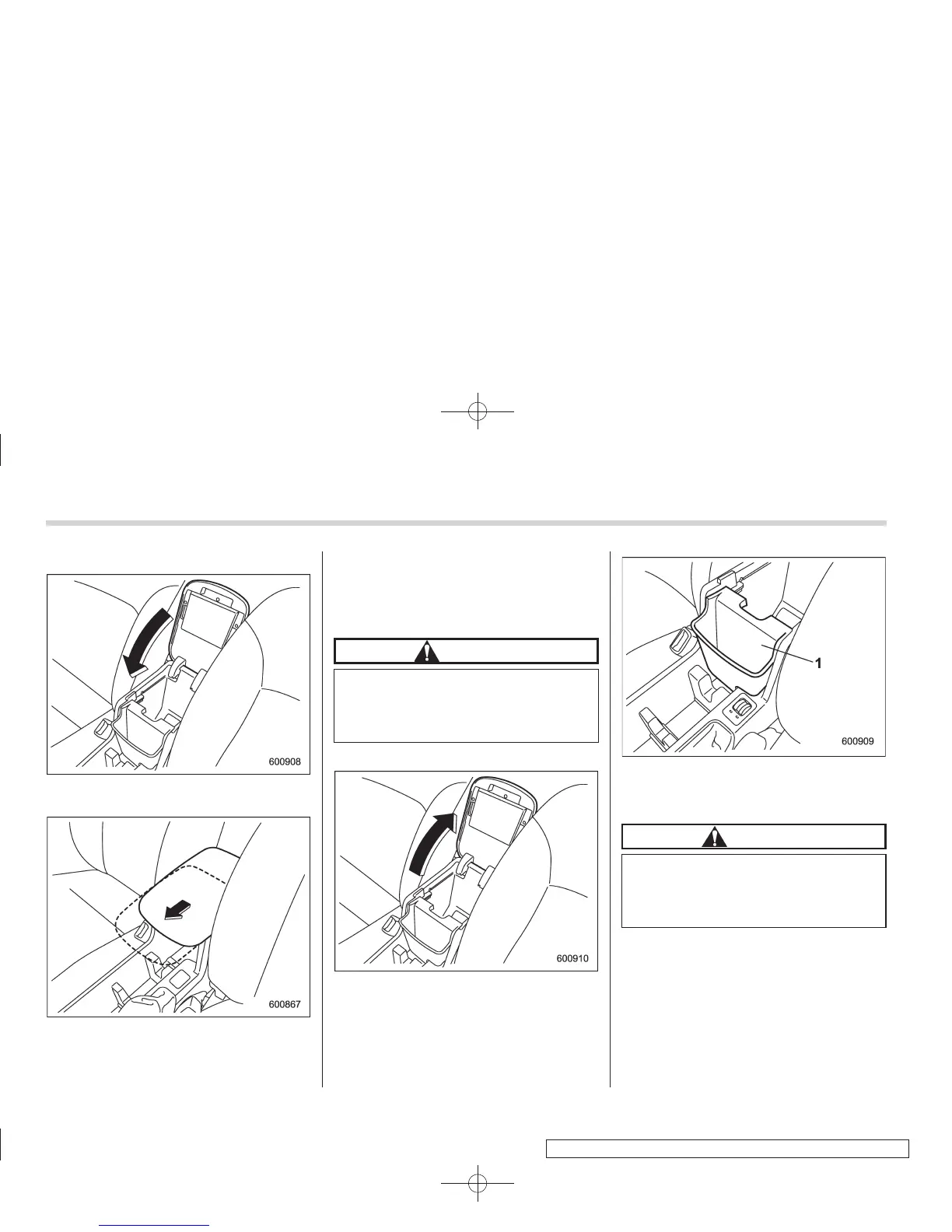 600908

600867

600910

1

600909