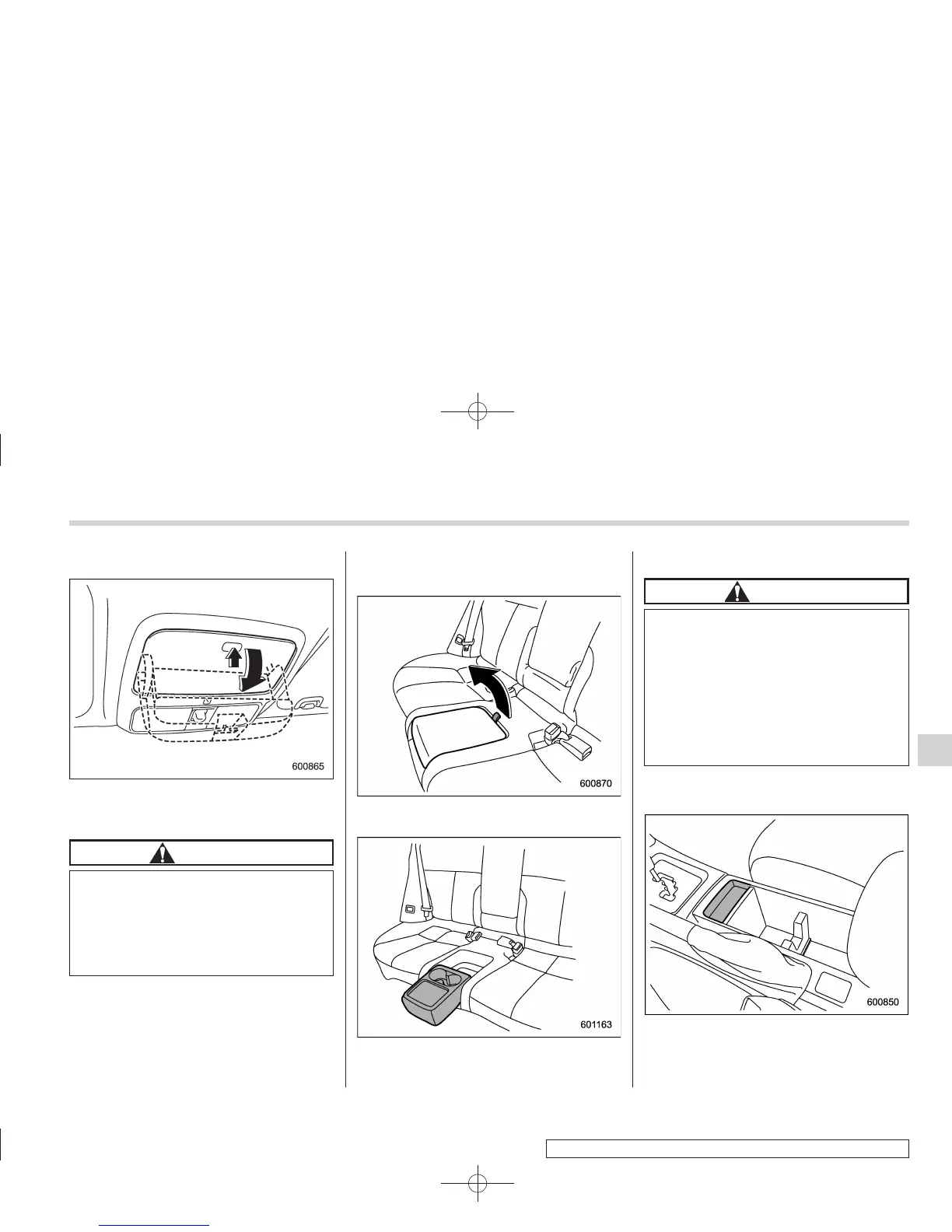 600865

600870

601163

600850