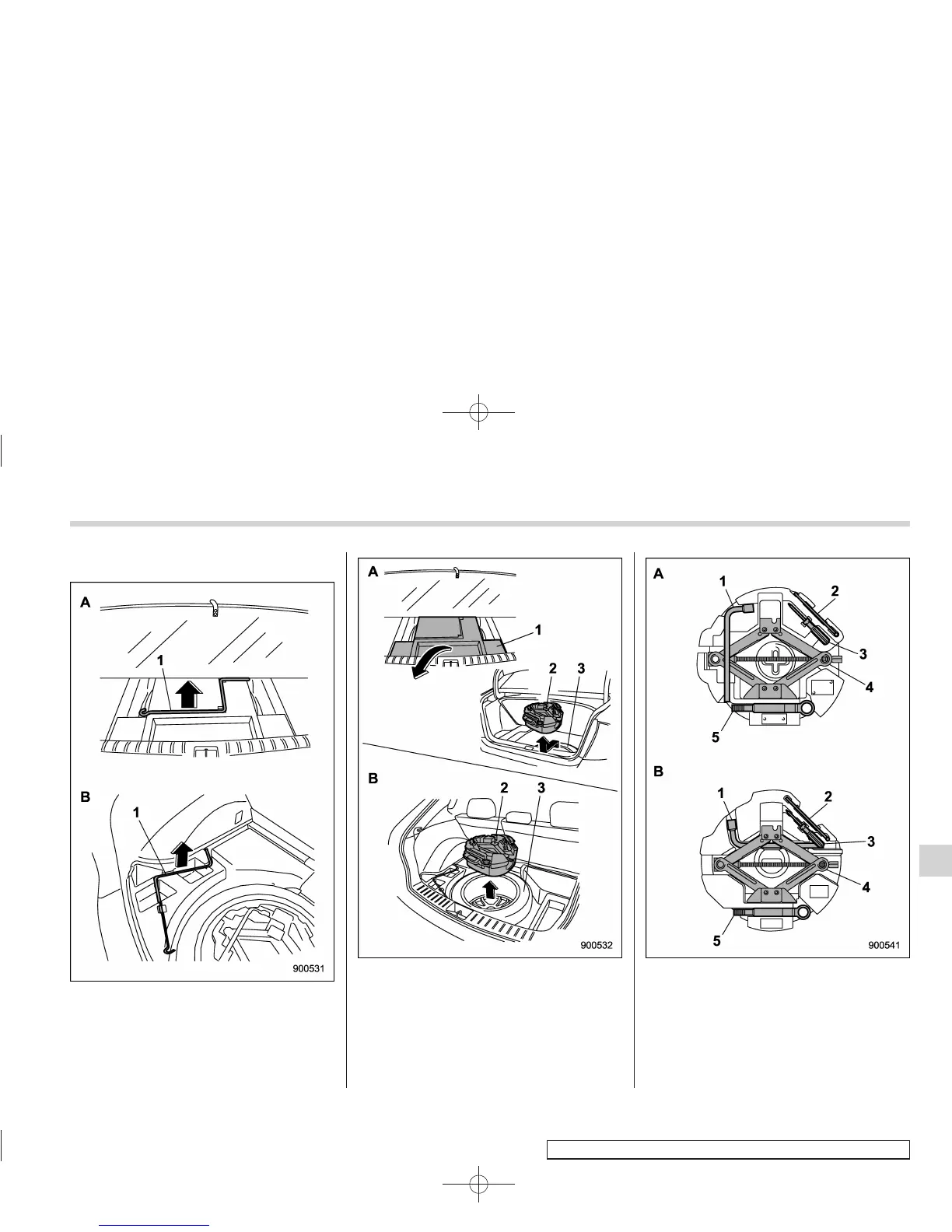 A

1

B

1

900531

A

1

2 3

B

2 3

900532

A

1

2

3

4

5

B

1

2

3

4

5

900541