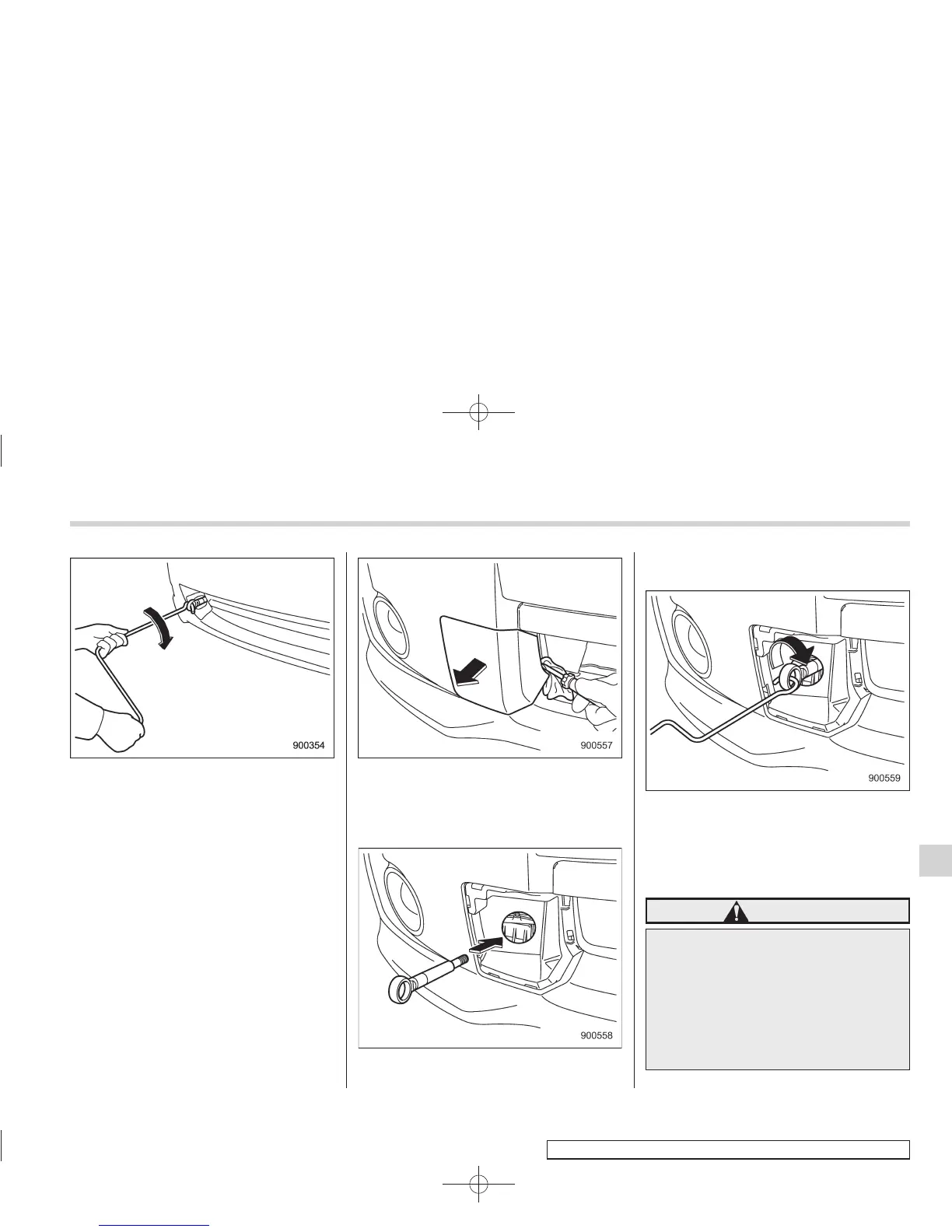 900354

900557

900558

900559