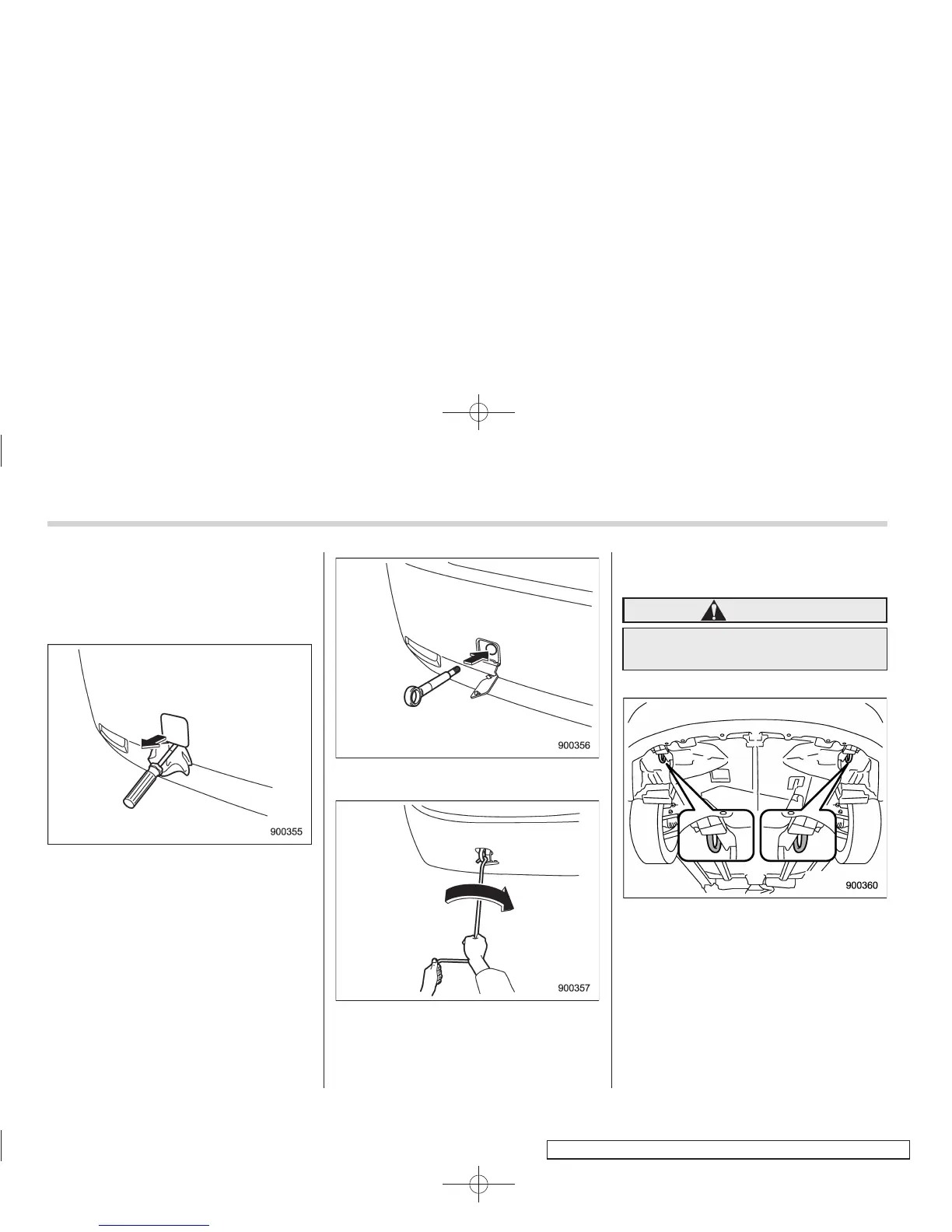 900355

900356

900357

900360