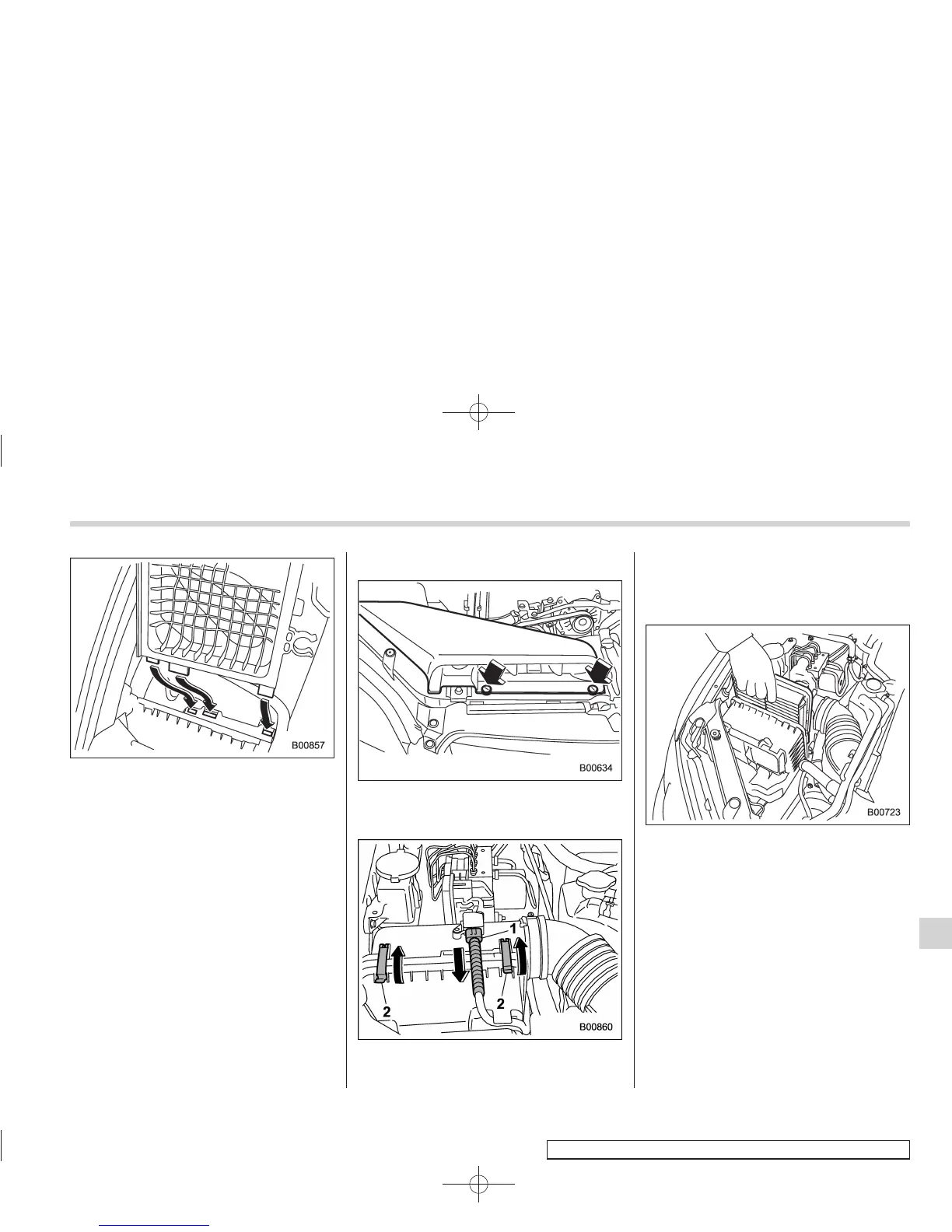 B00857

B00634

1

2

2

B00860

B00723