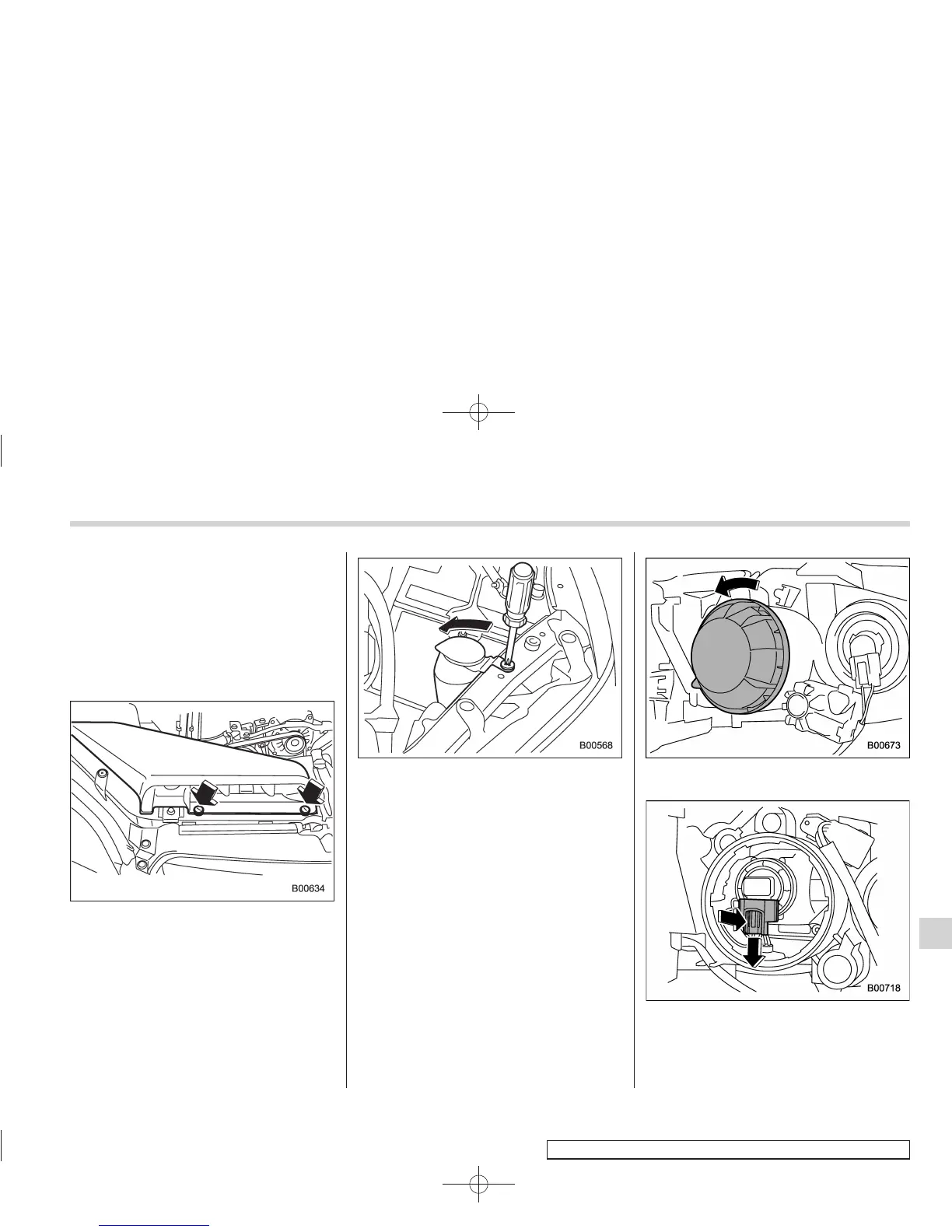 B00634

B00568

B00673

B00718