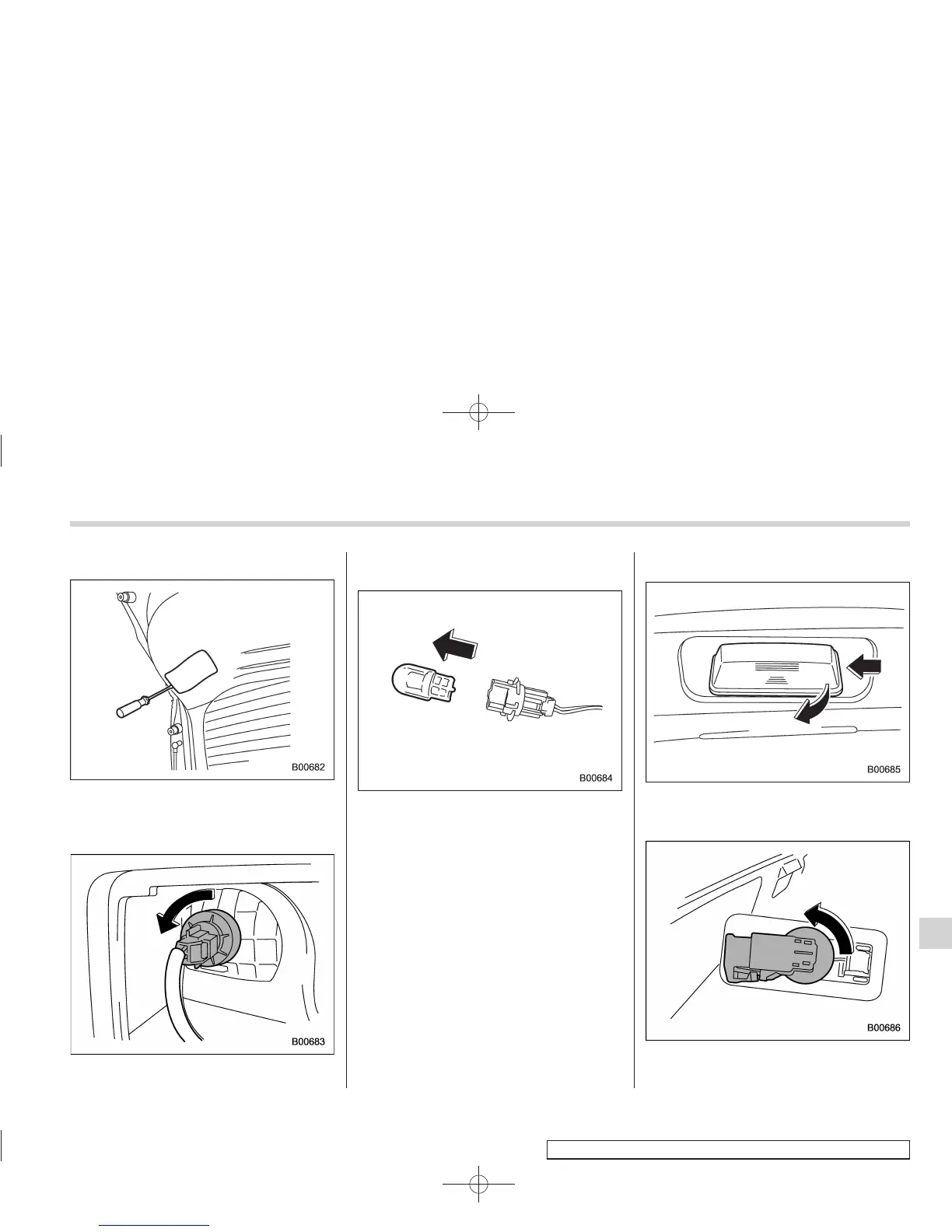 B00682

B00683

B00684

B00685

B00686