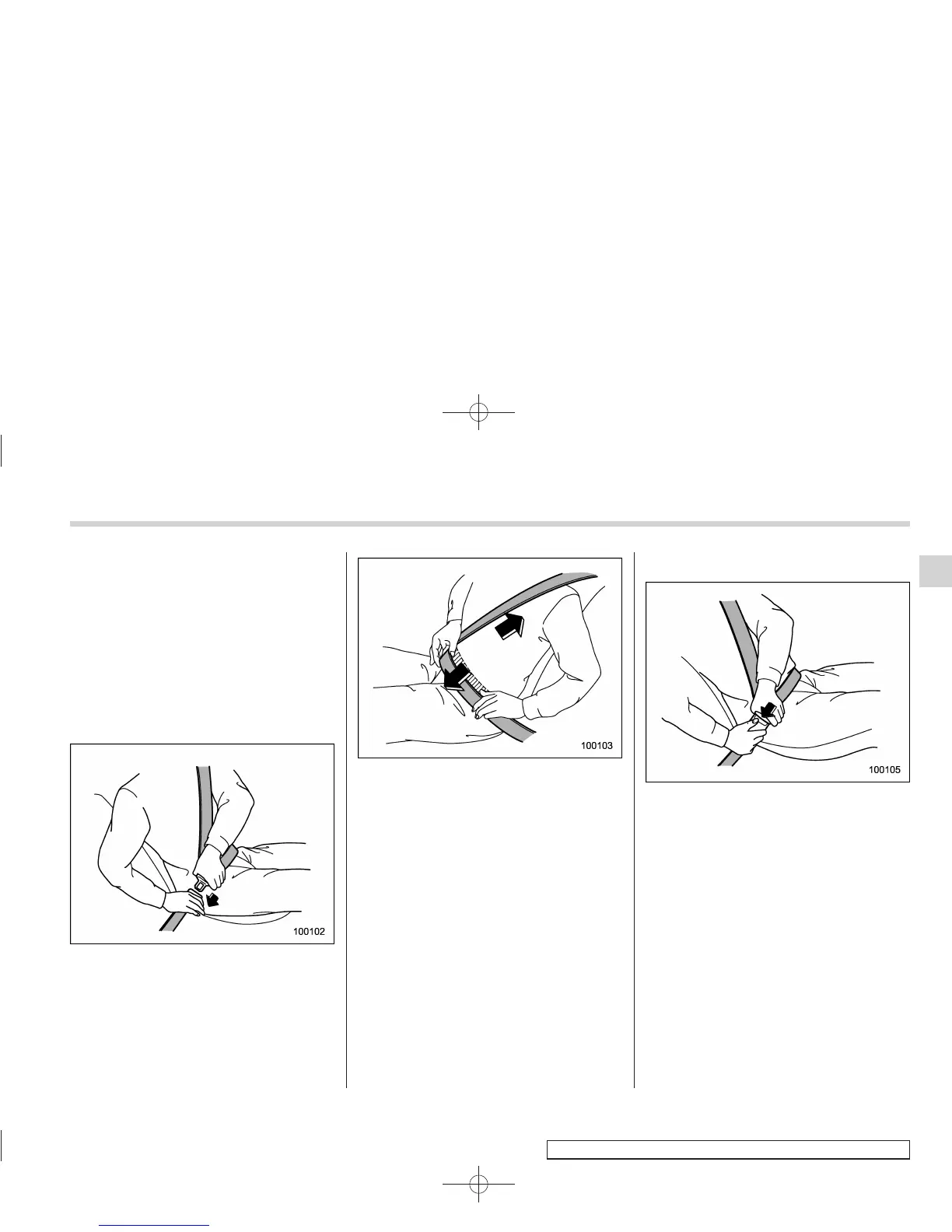 100102

100103

100105