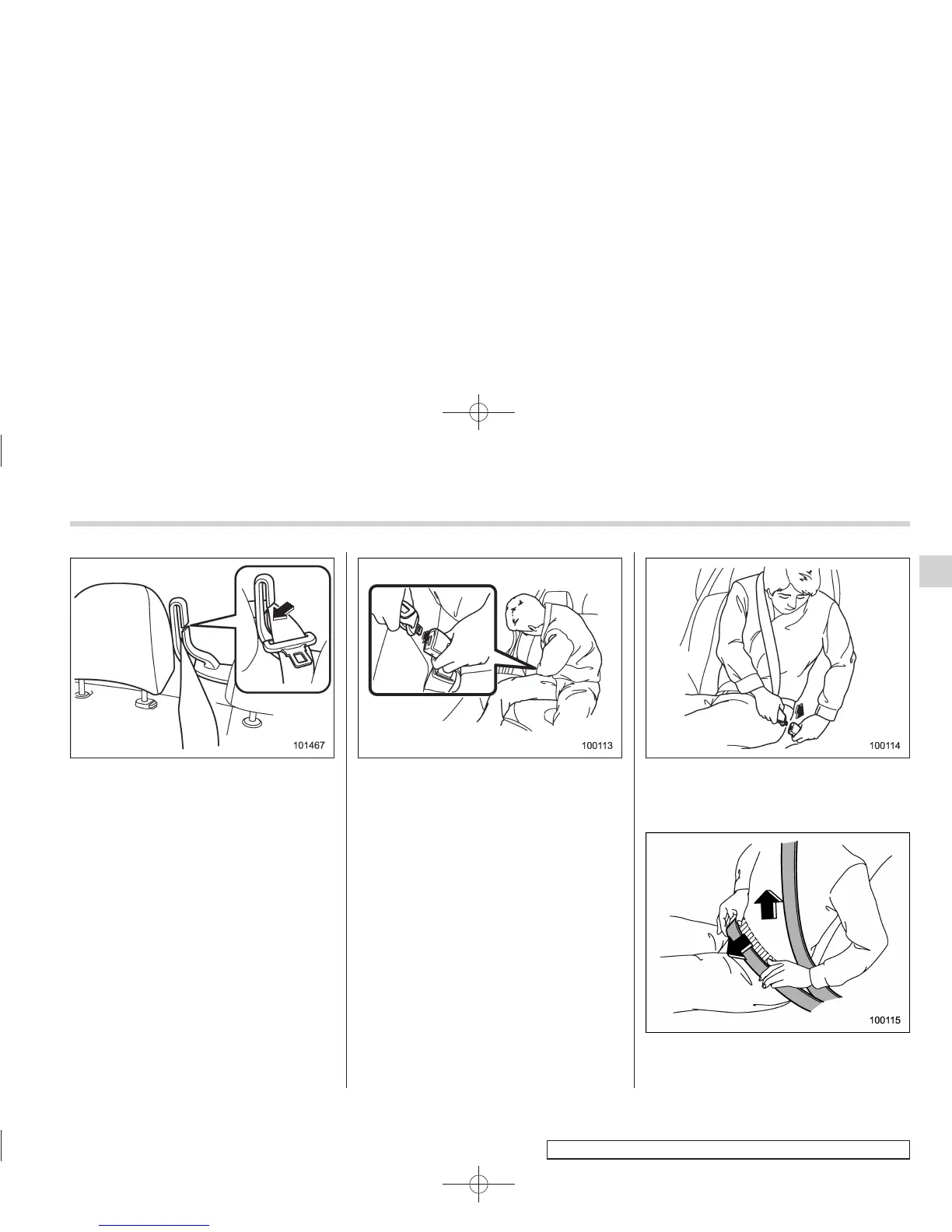 101467

100113

100114

100115