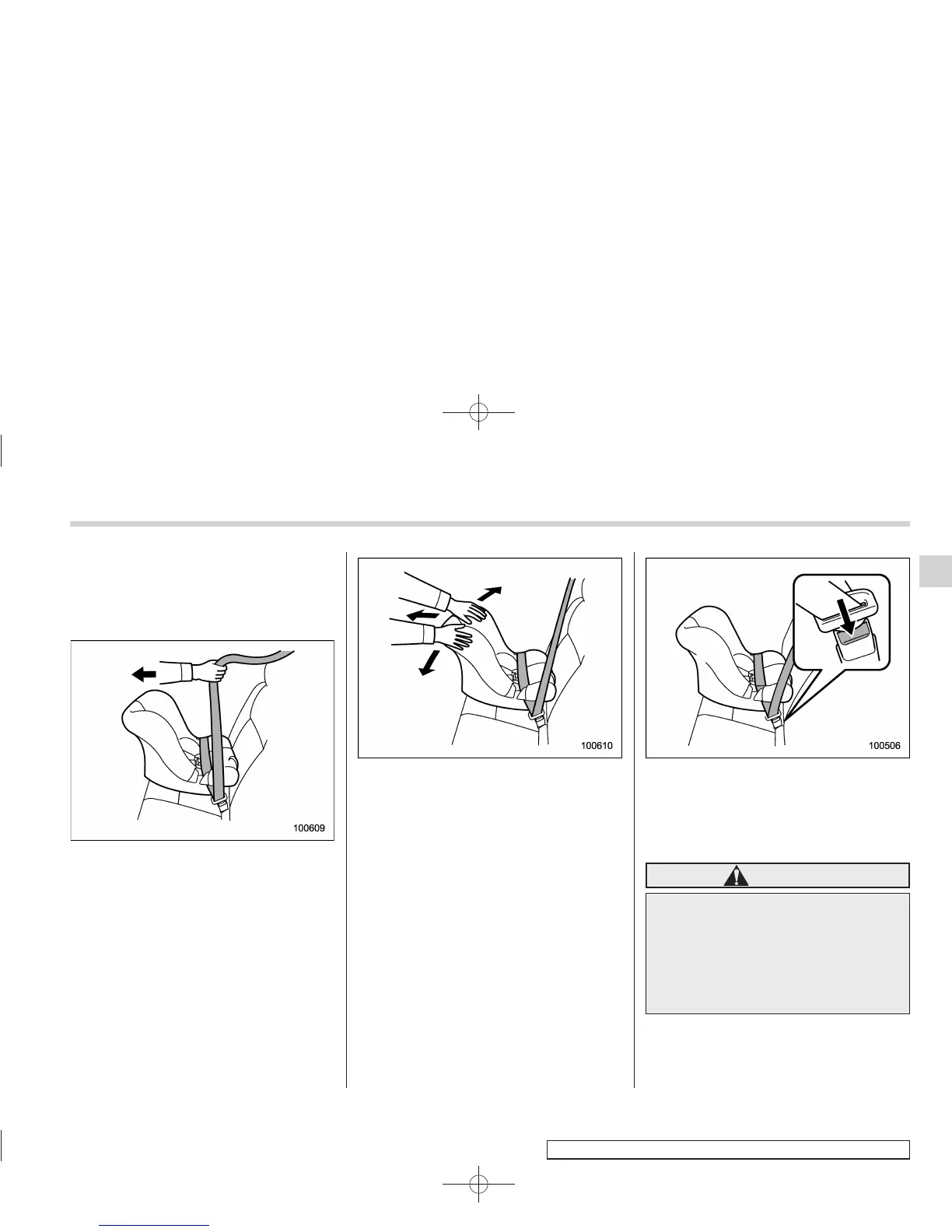 100609

100610

100506