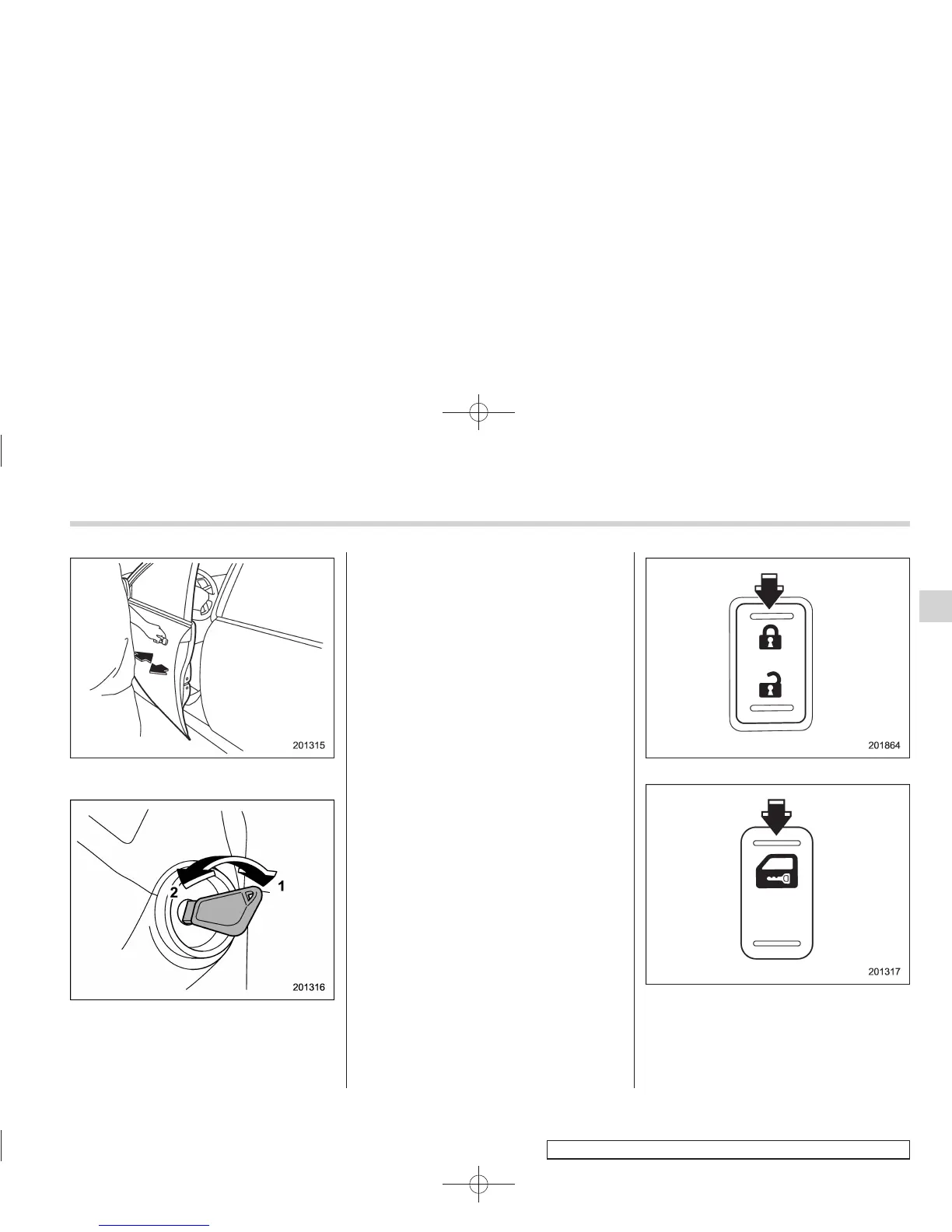 201315

2
1
201316

201864

201317