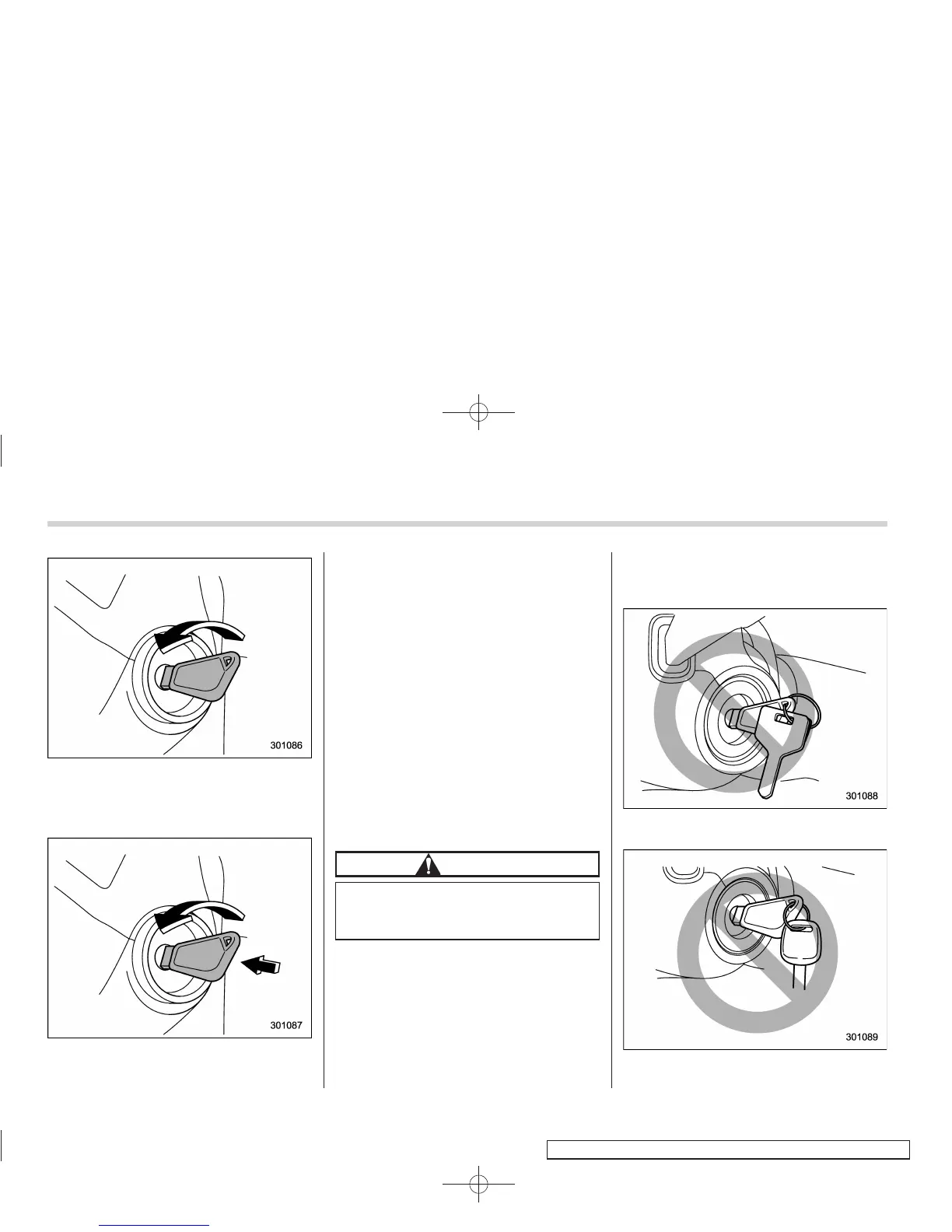 301086

301087

301088

301089