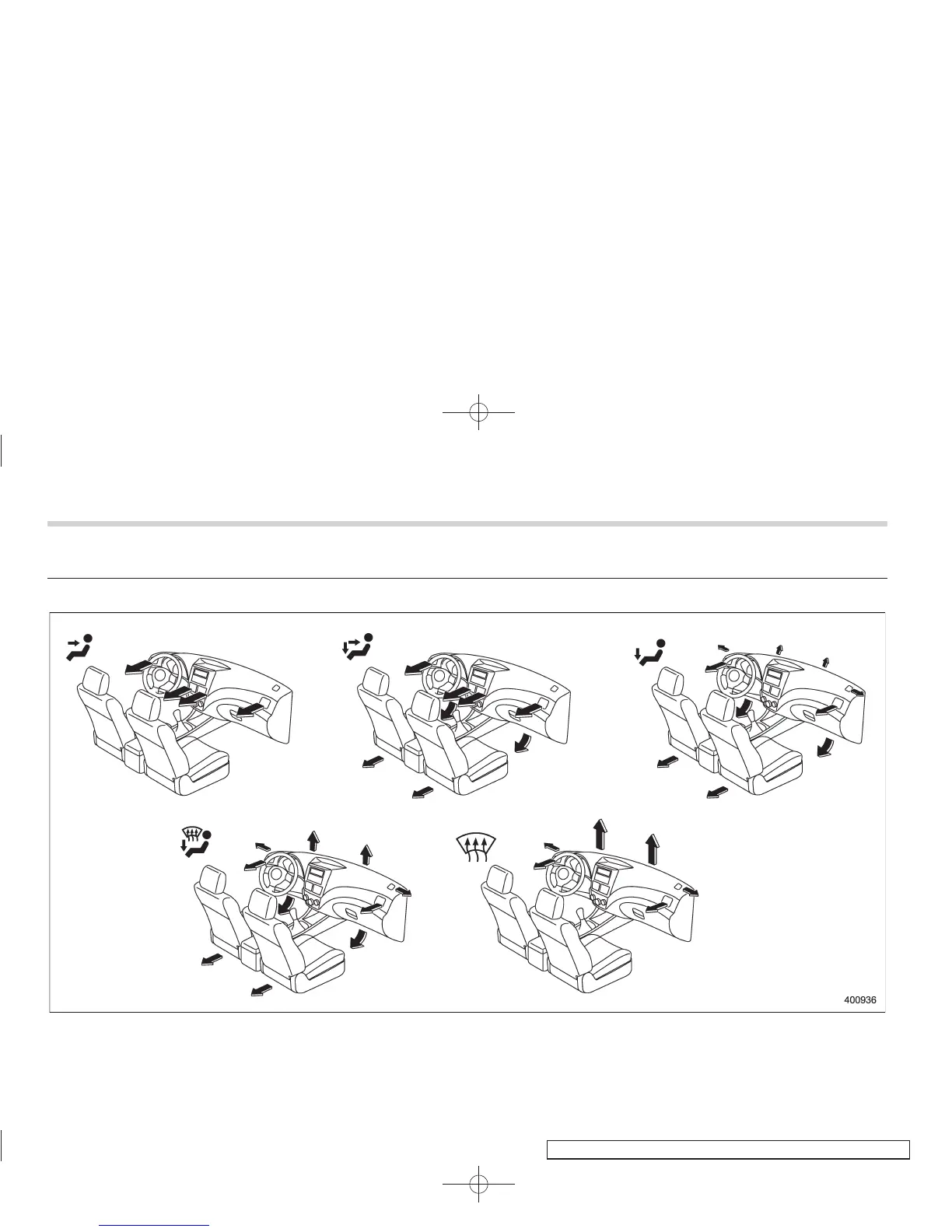 400936