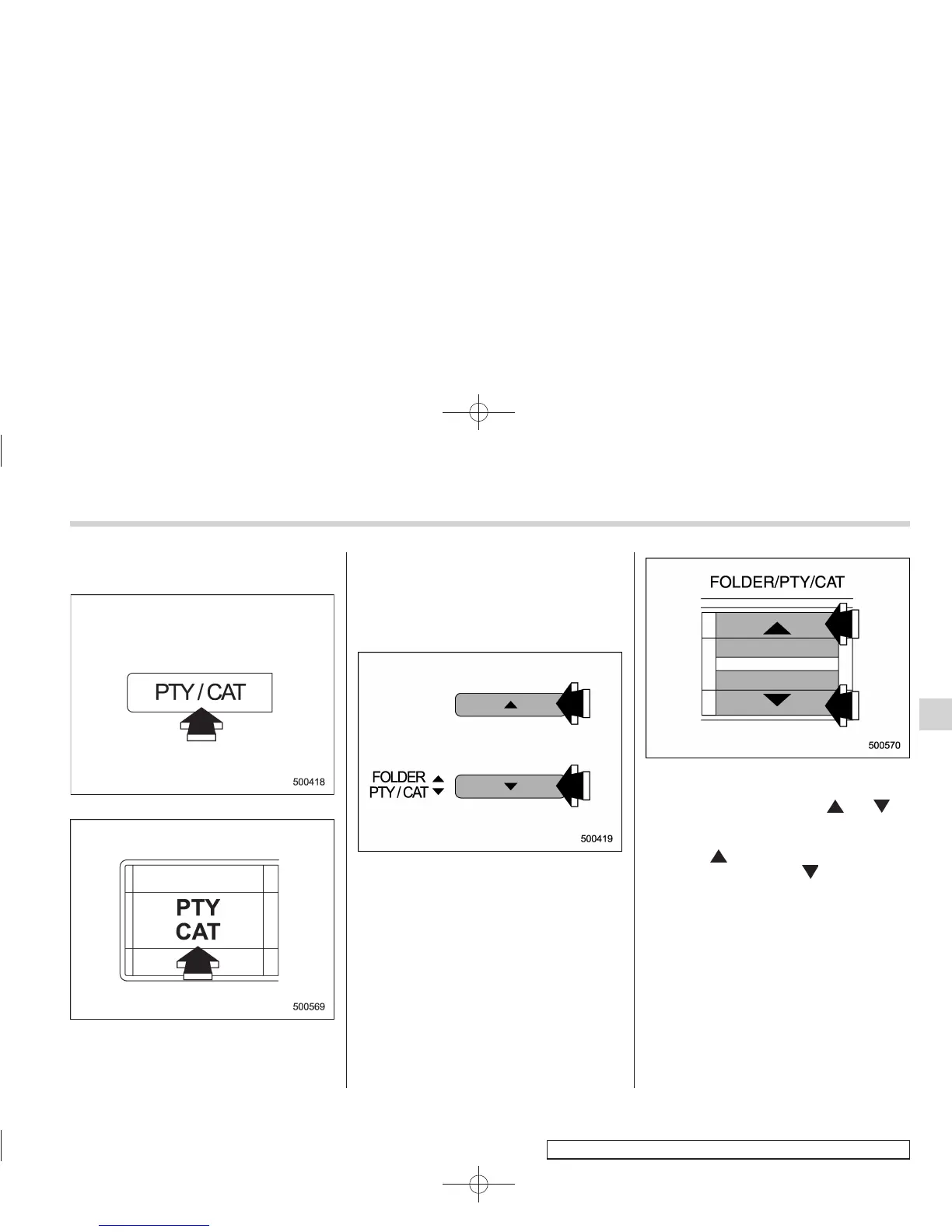 PTY / CAT

500418

PTY
CAT

500569

FOLDER
PTY / CAT

500419

FOLDER/PTY/CAT

500570