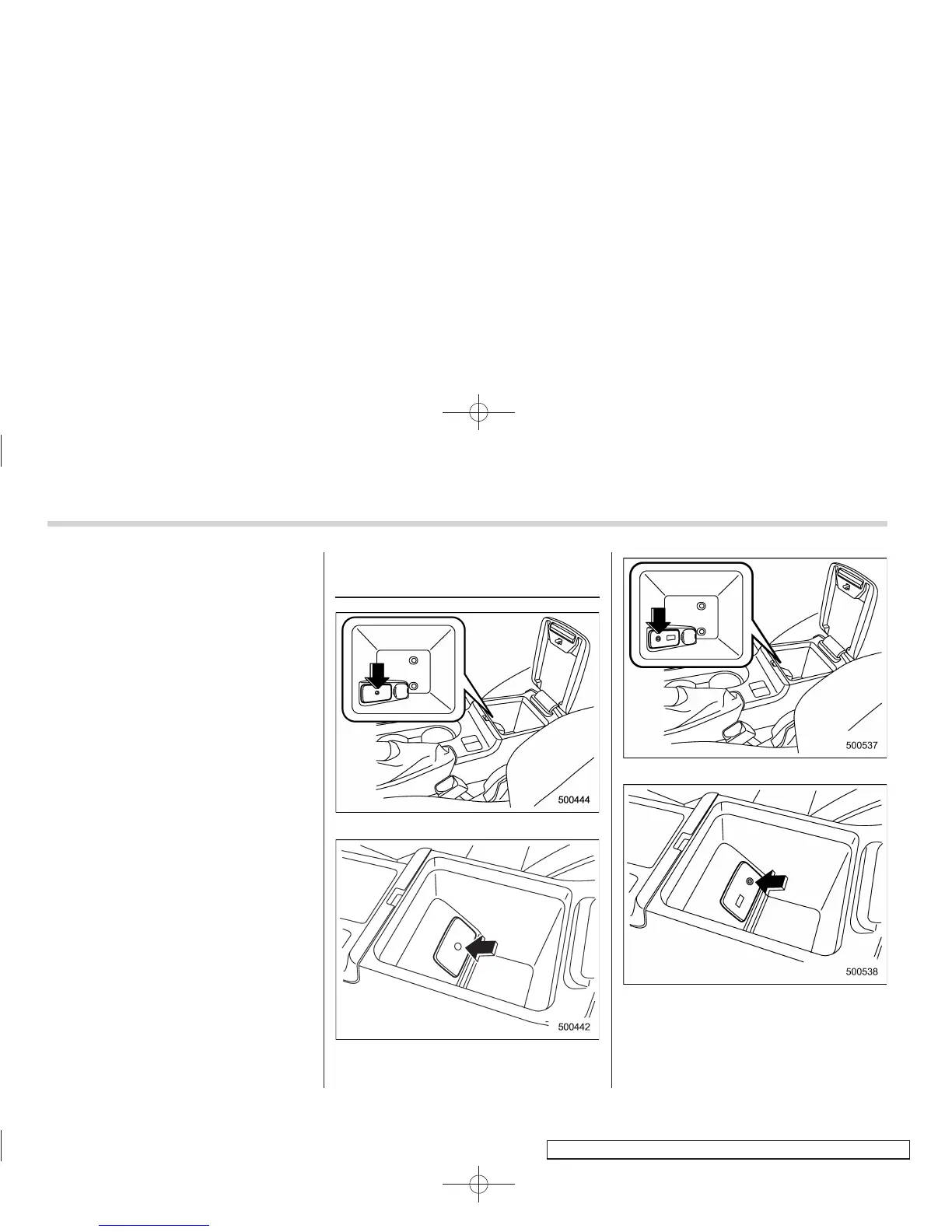 500444

500442

500537

500538