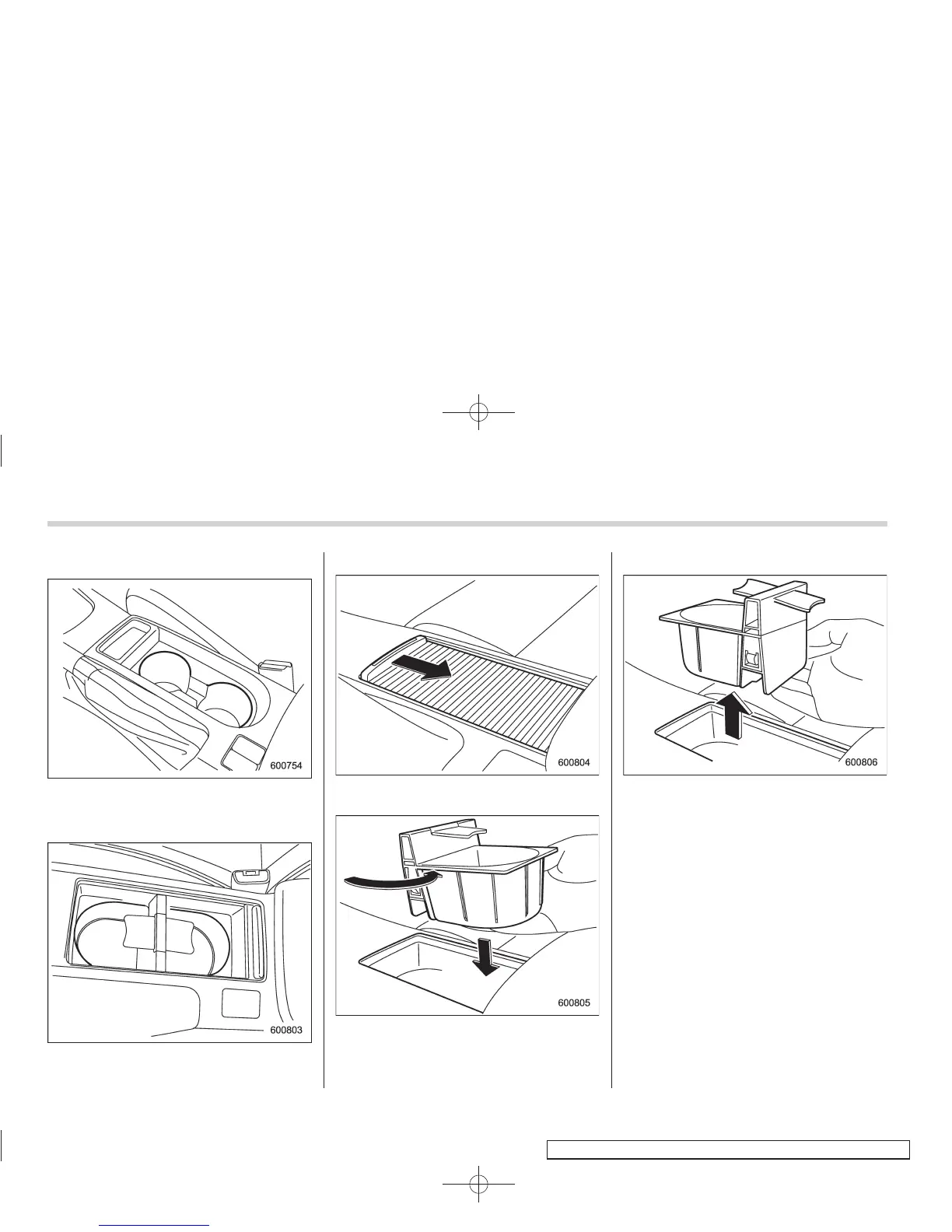 600754

600803

600804

600805

600806