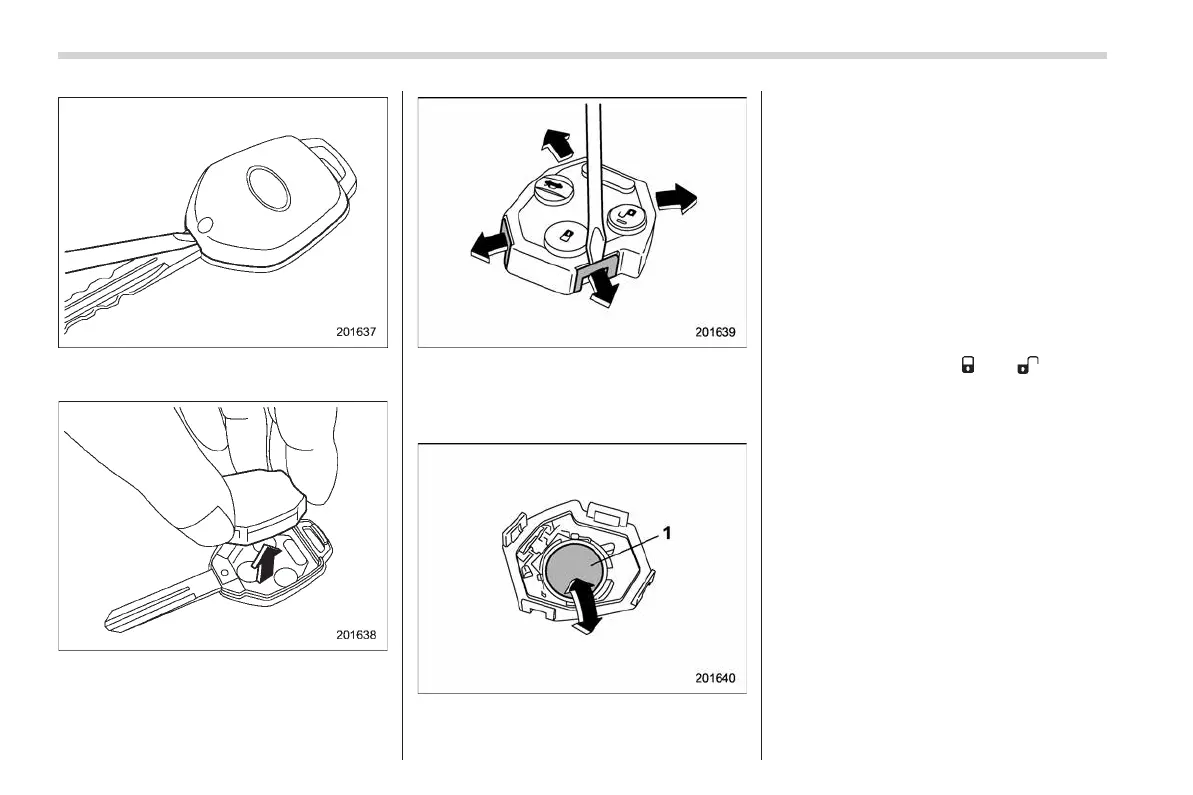 201637

201638

201639

1

201640