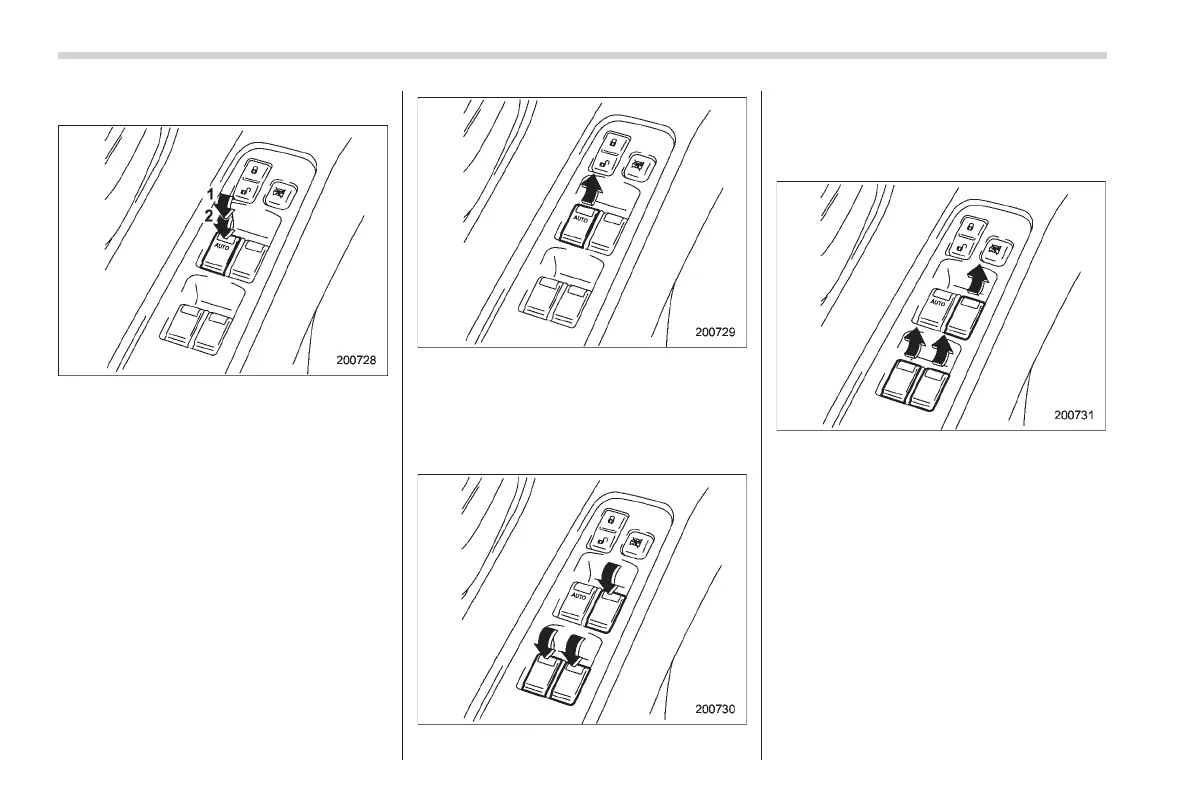 1
2
AUTO
200728

AUTO
200729

AUTO
200730

AUTO
200731