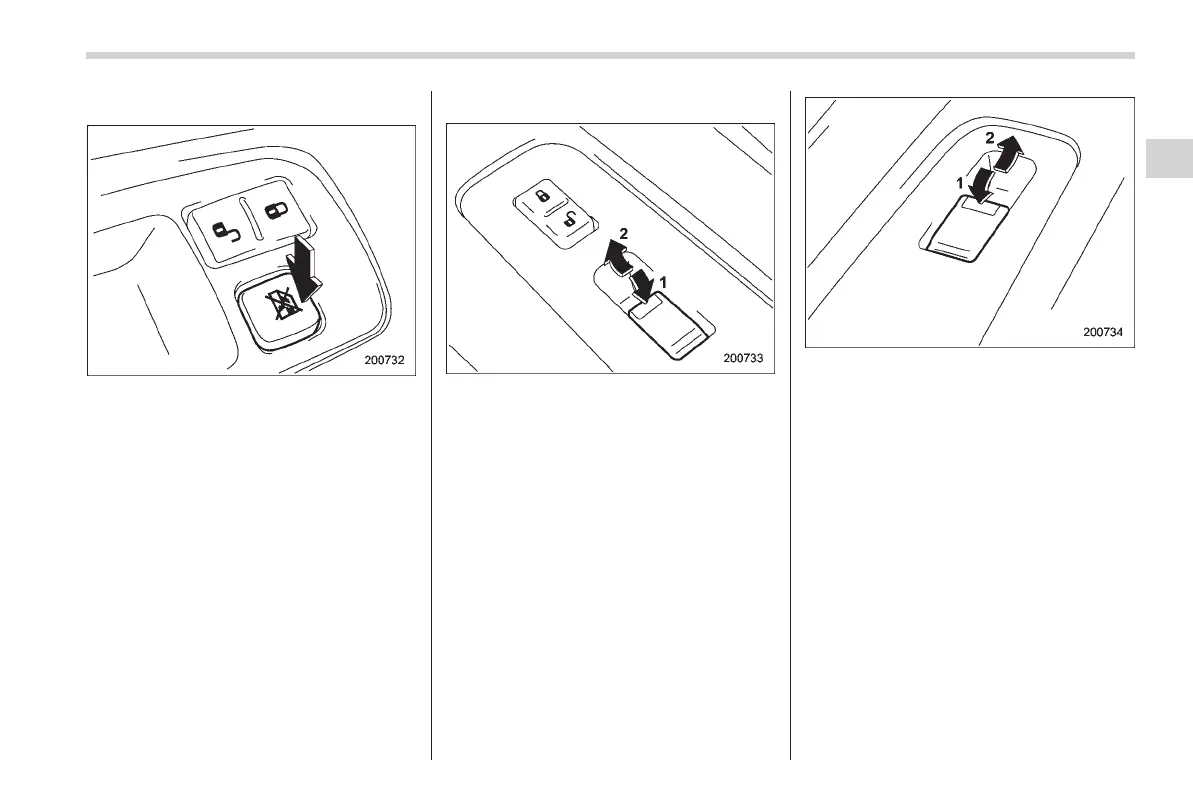 200732

2
1
200733

2
1
200734