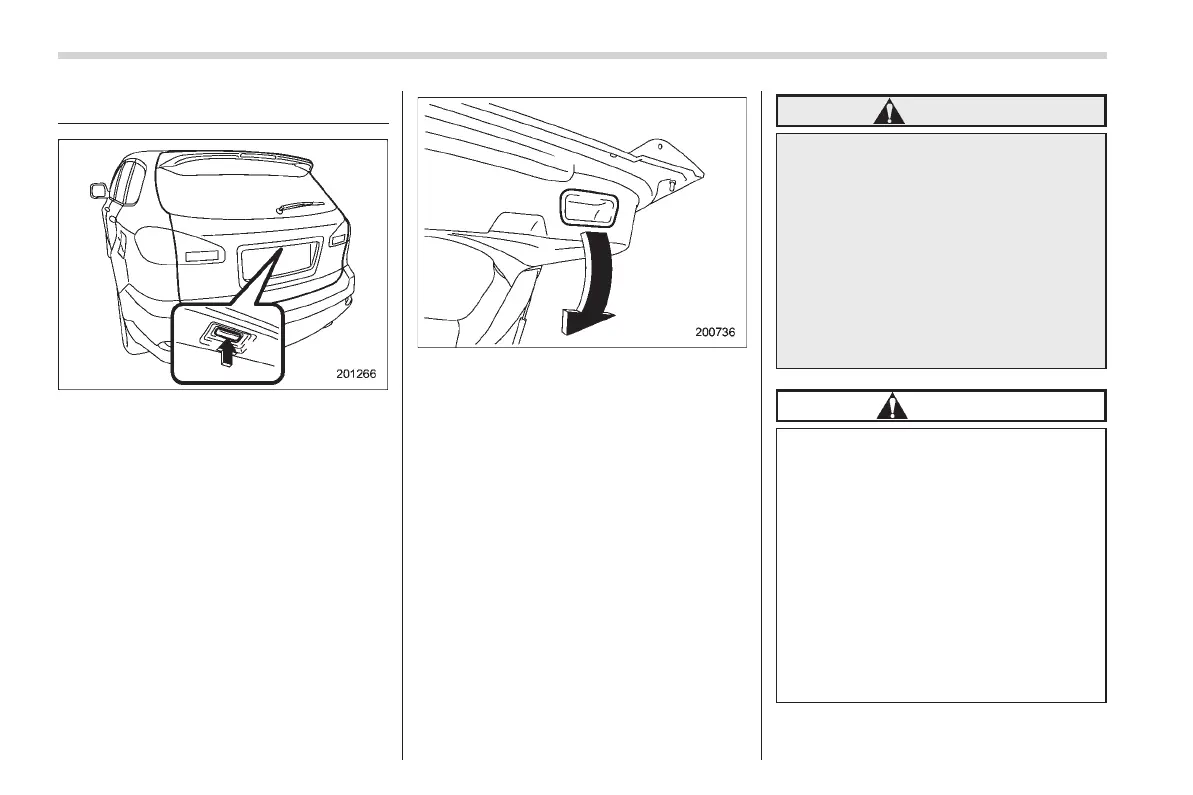 201266

200736