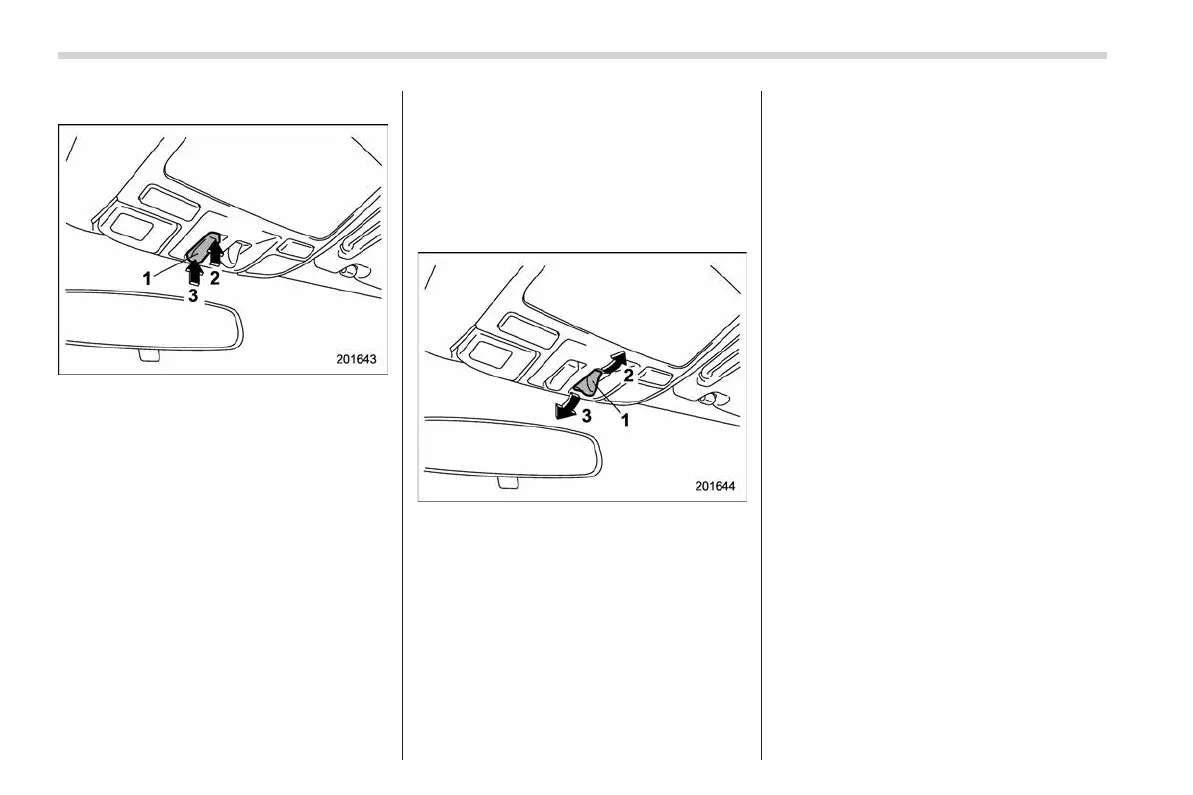 1
2
3
201643

2
3
1
201644