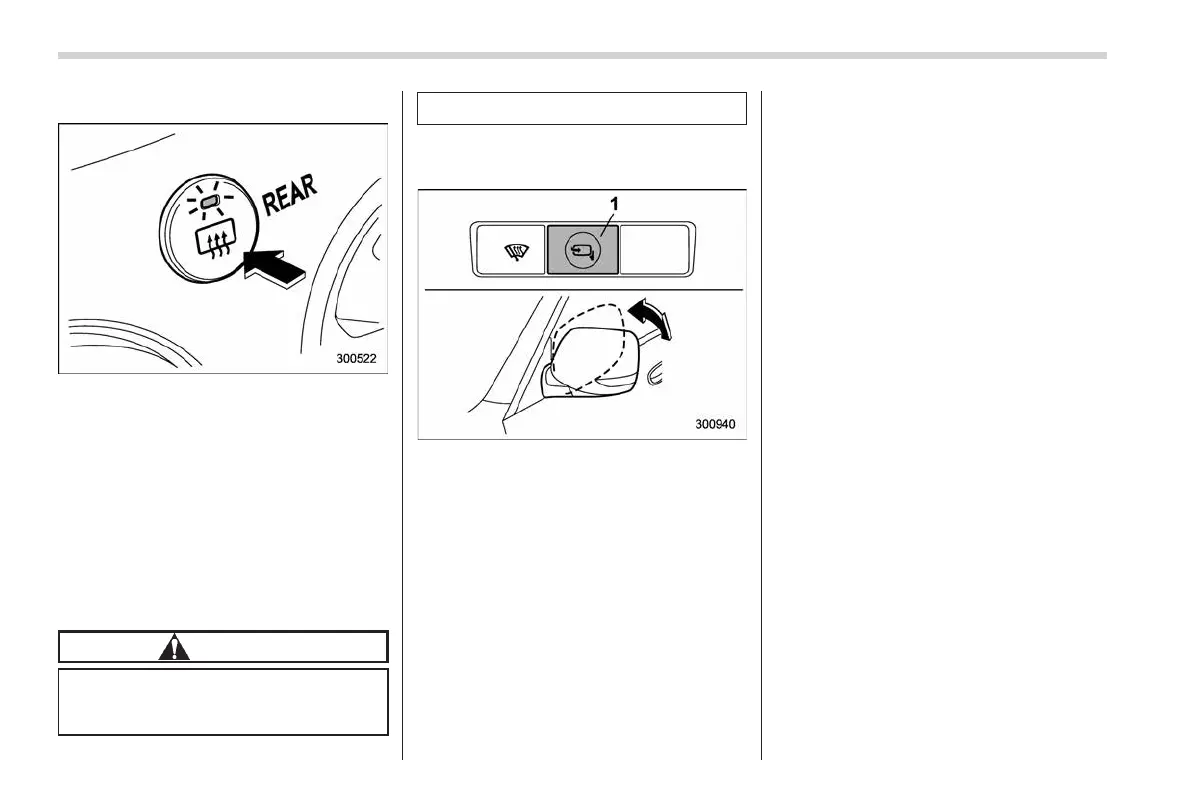 REAR

300522

1

300940