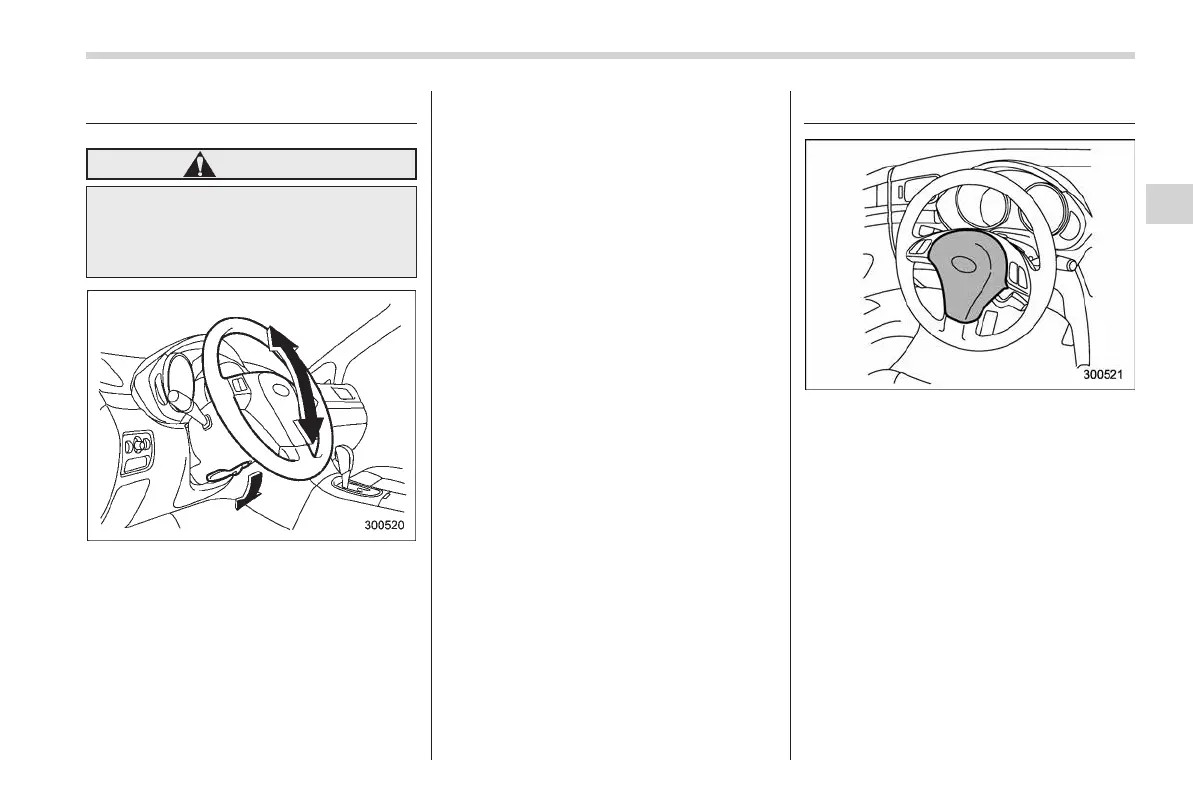 300520

300521