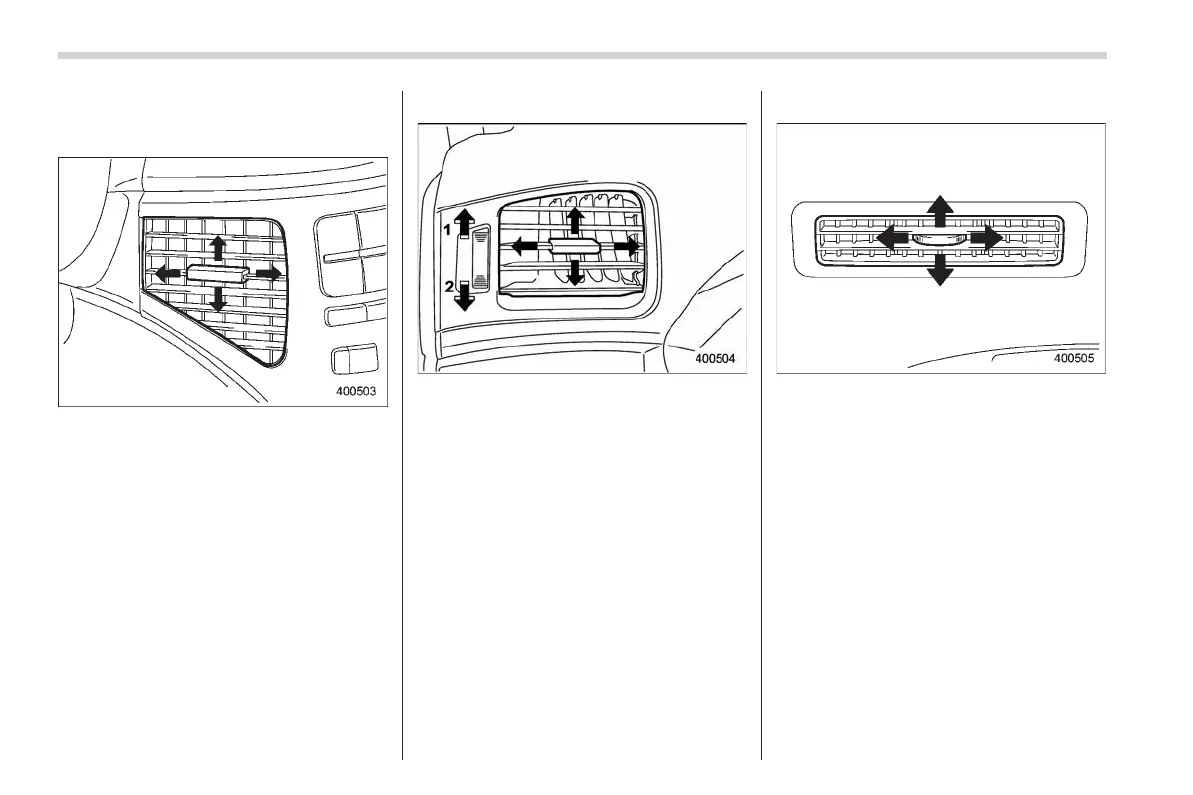 400503

1
2
400504

400505