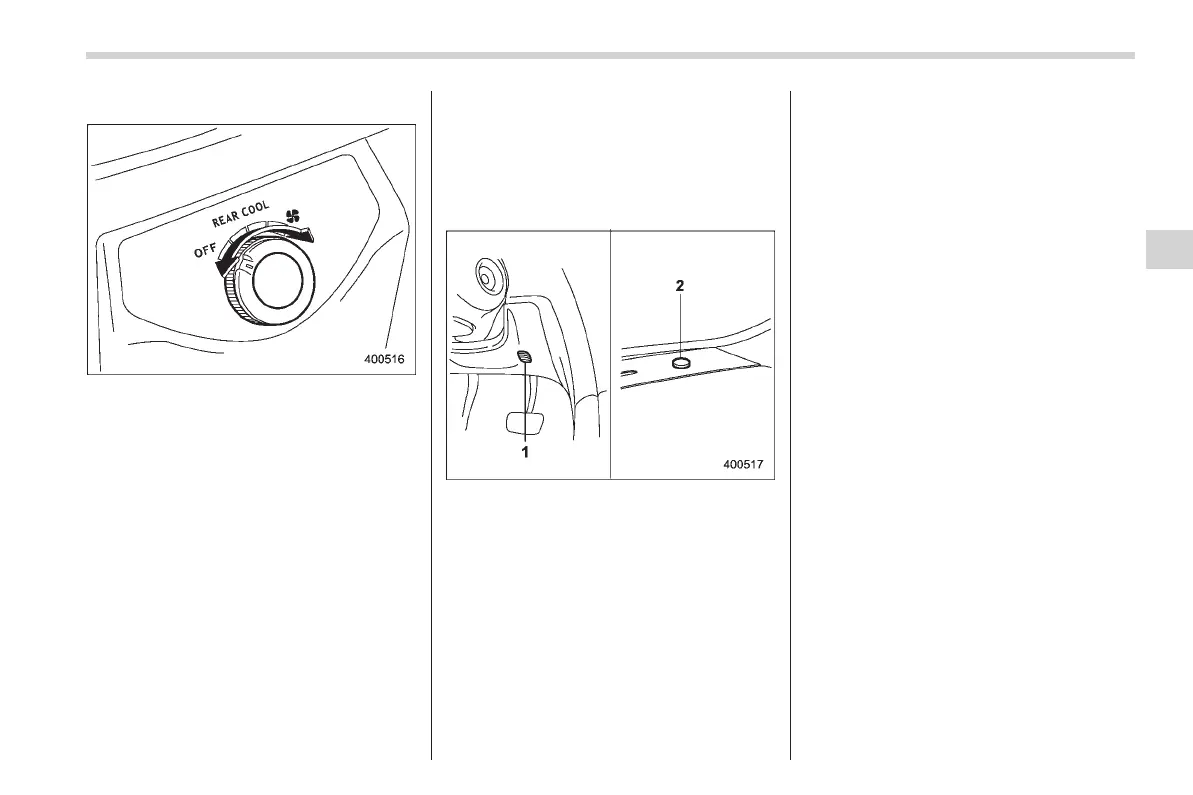 REAR COOL

OFF

400516

2

1

400517