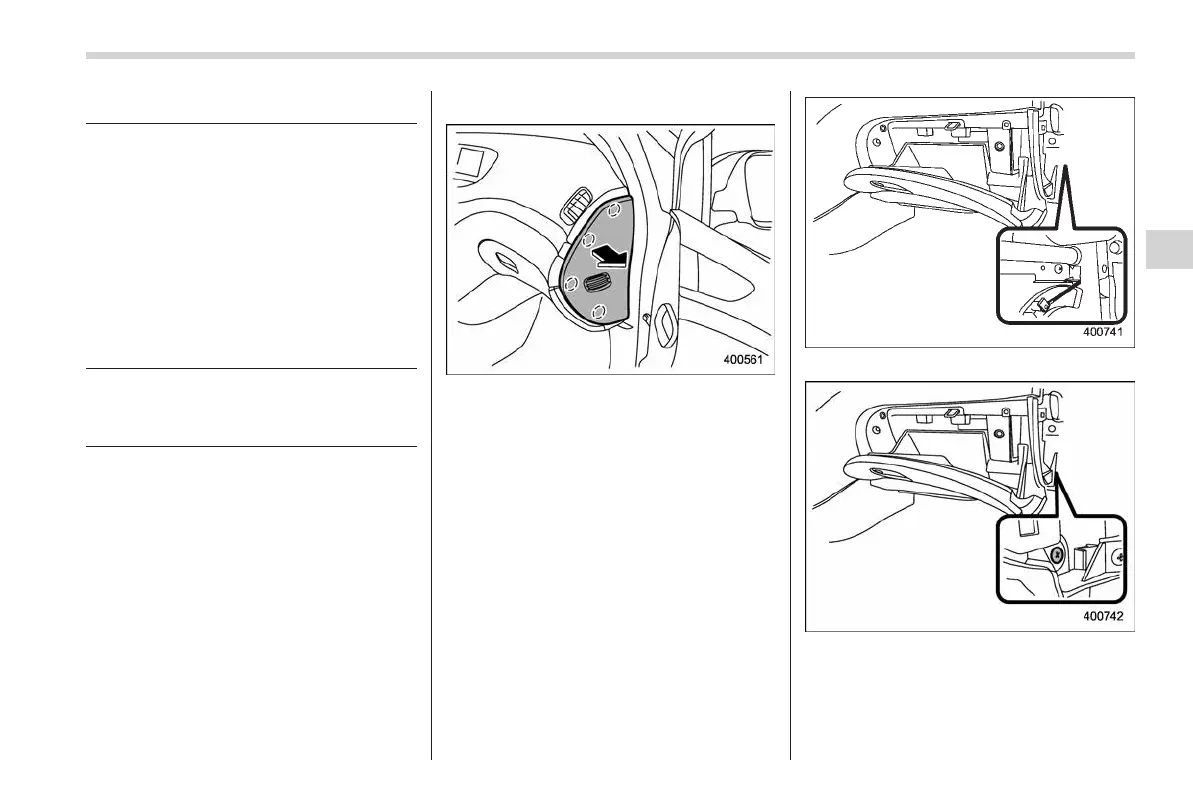 400561

400741

400742