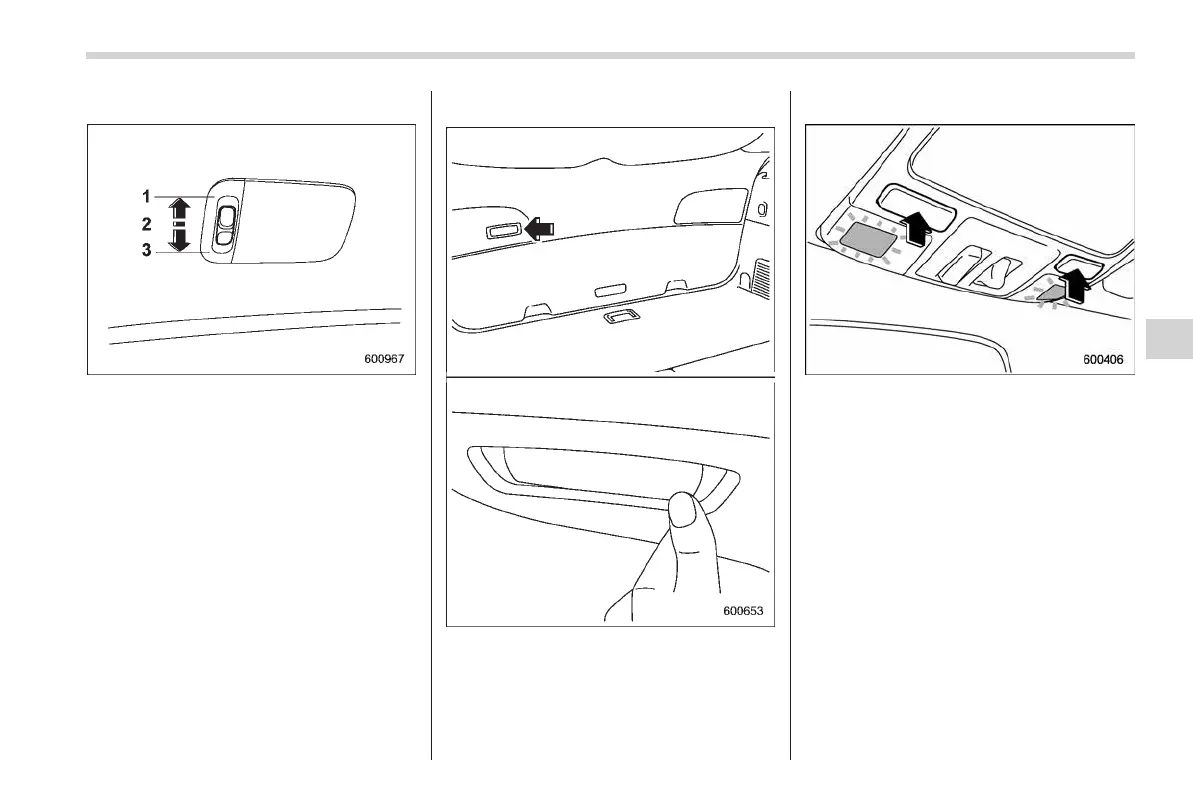 1
2
3
600967

600653

600406