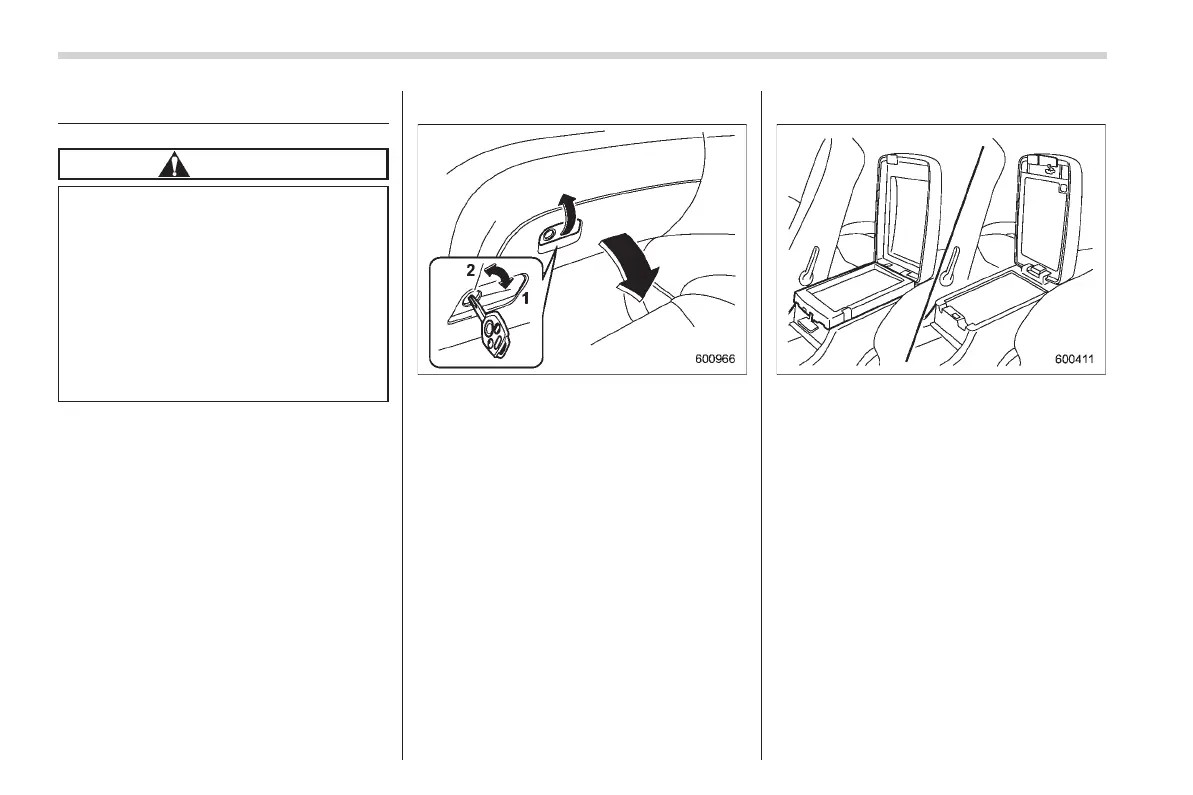 2
1
600966

600411