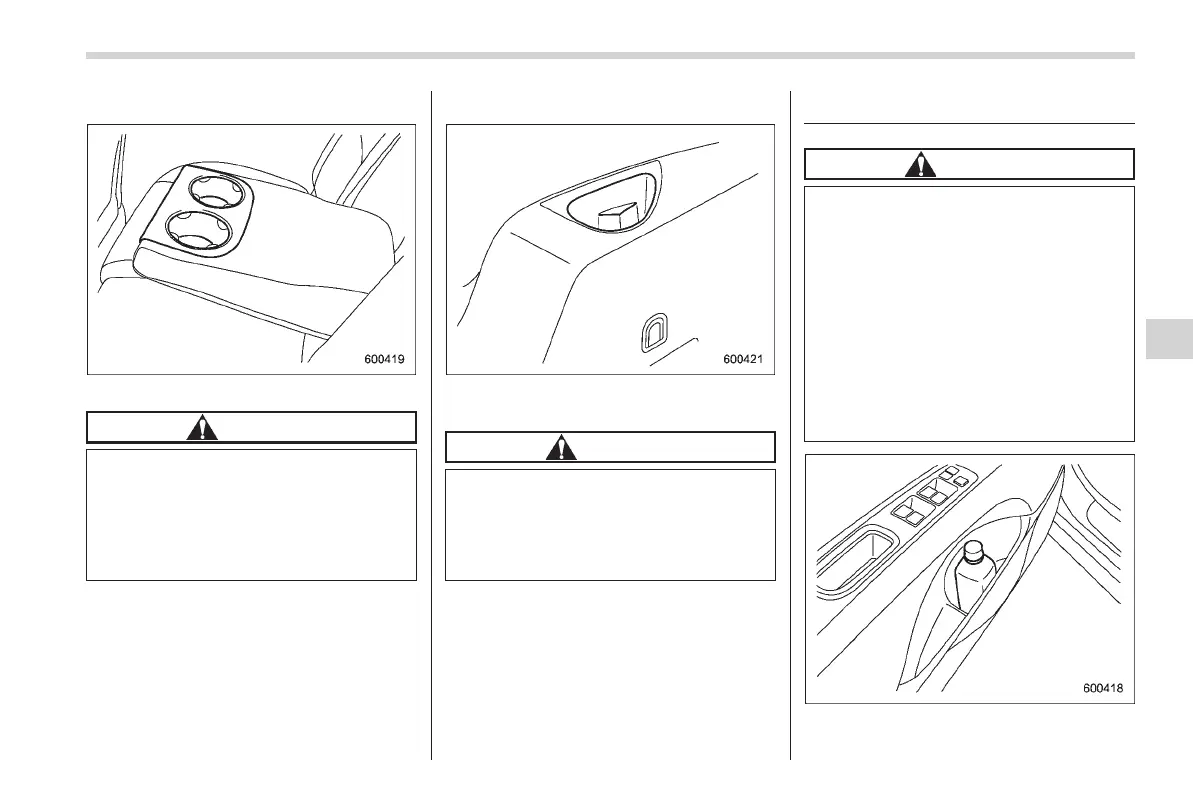 600419

600421

600418