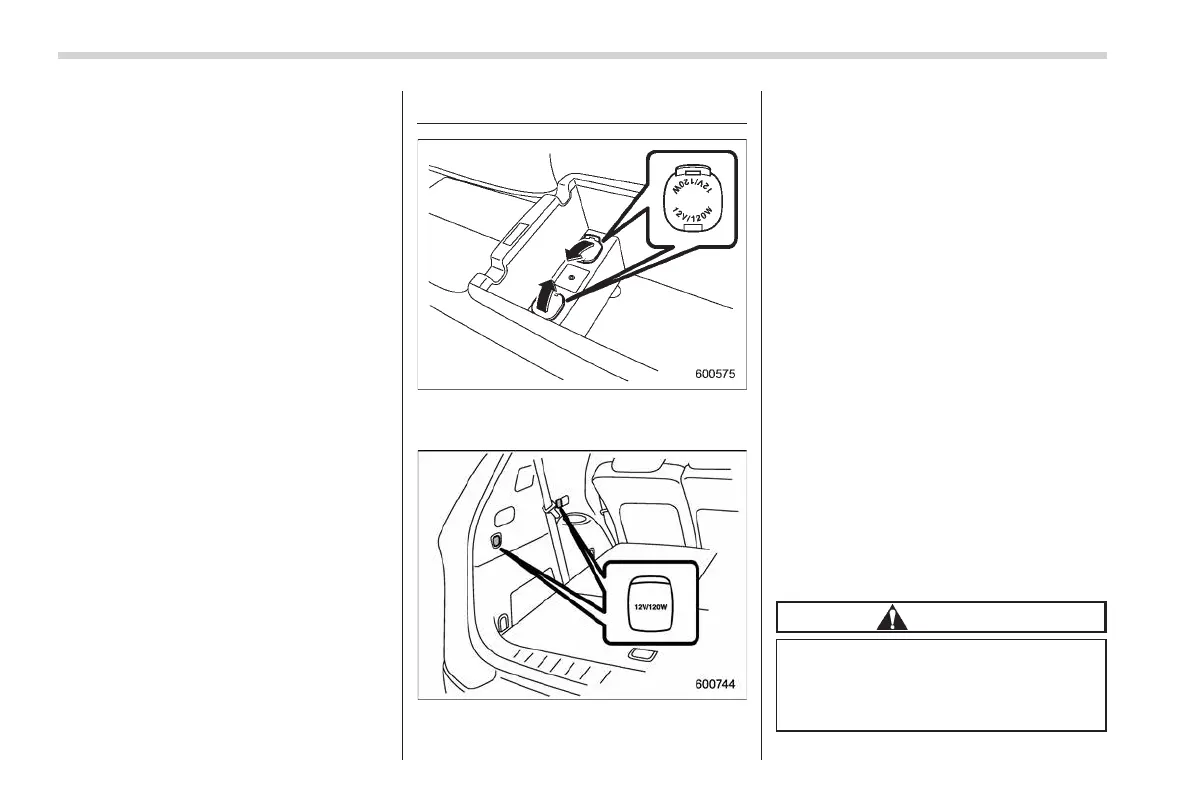 12V/120W

12V/120W

600575

12V/120W

600744