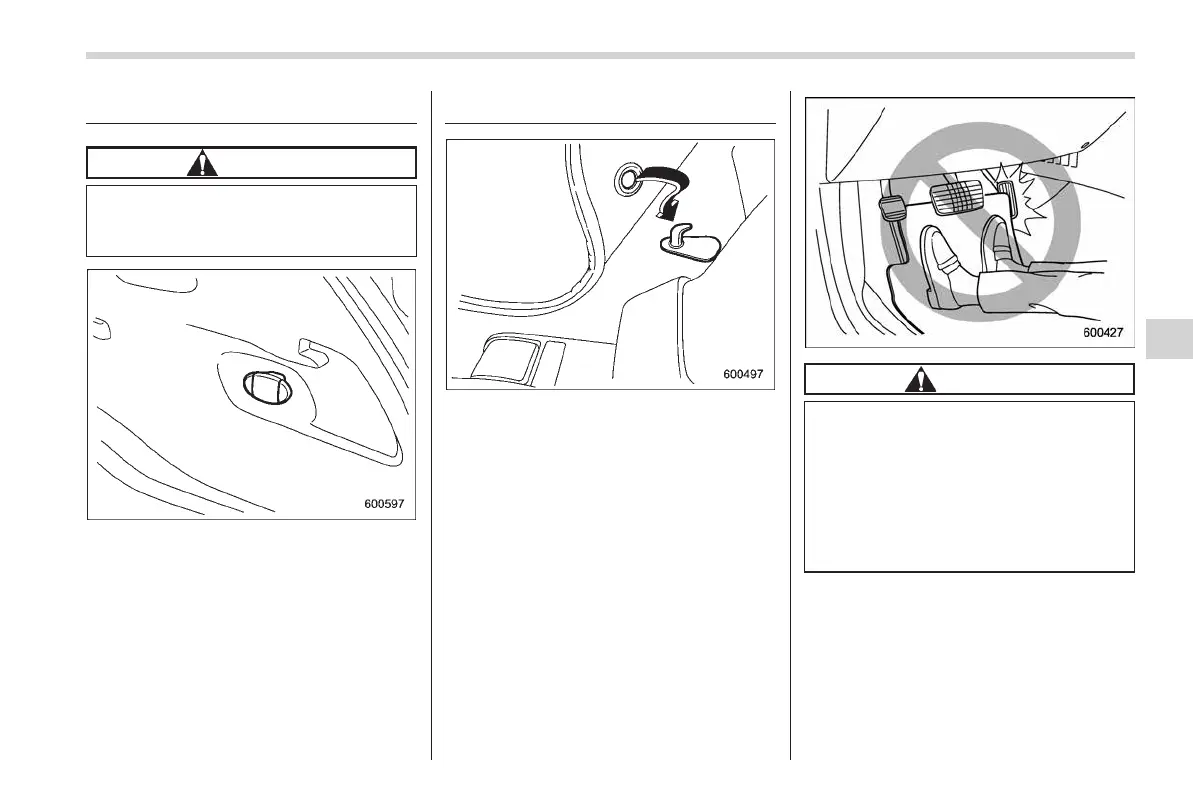 600597

600497

600427