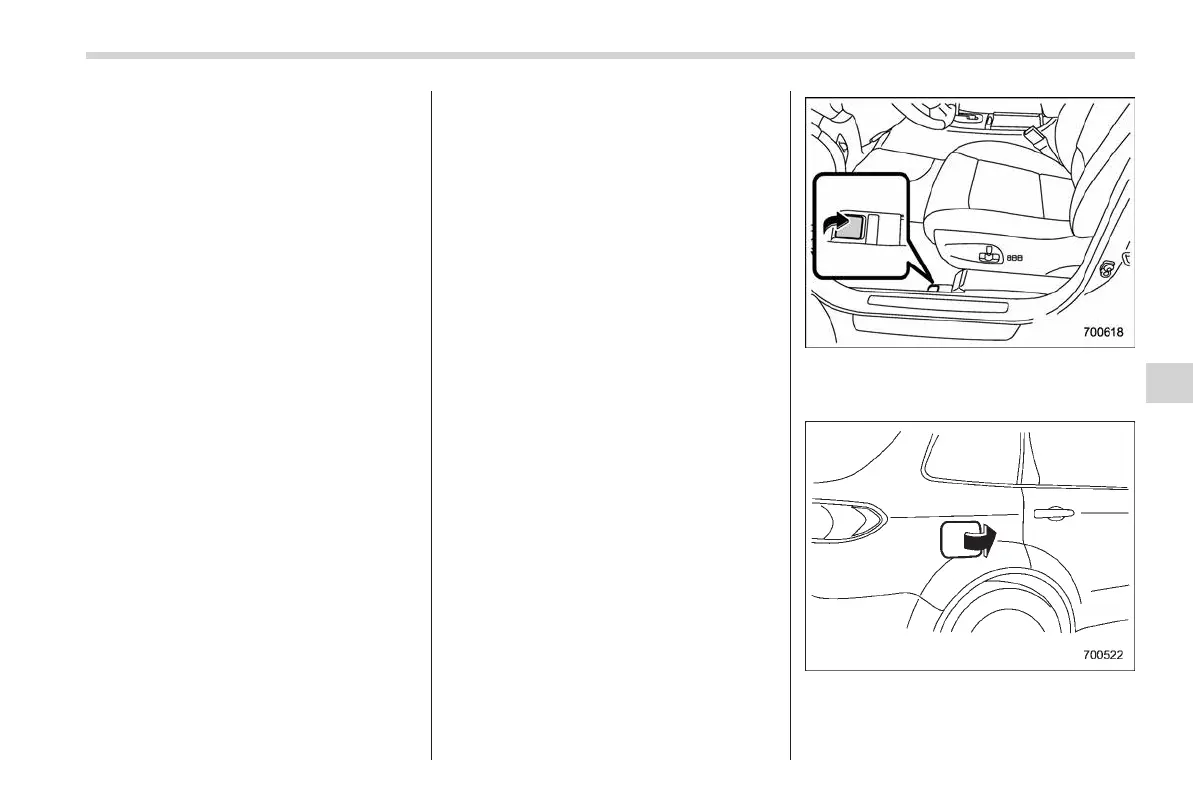 700618

700522