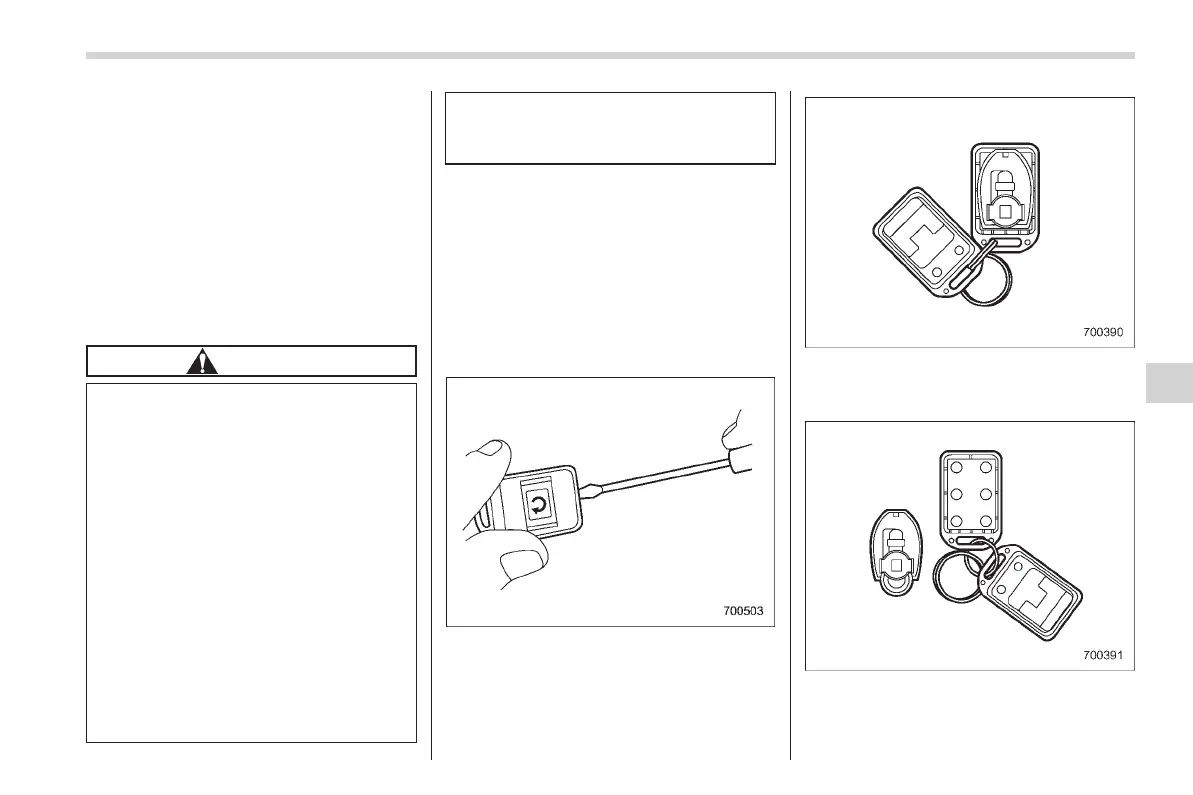 700503

700390

700391