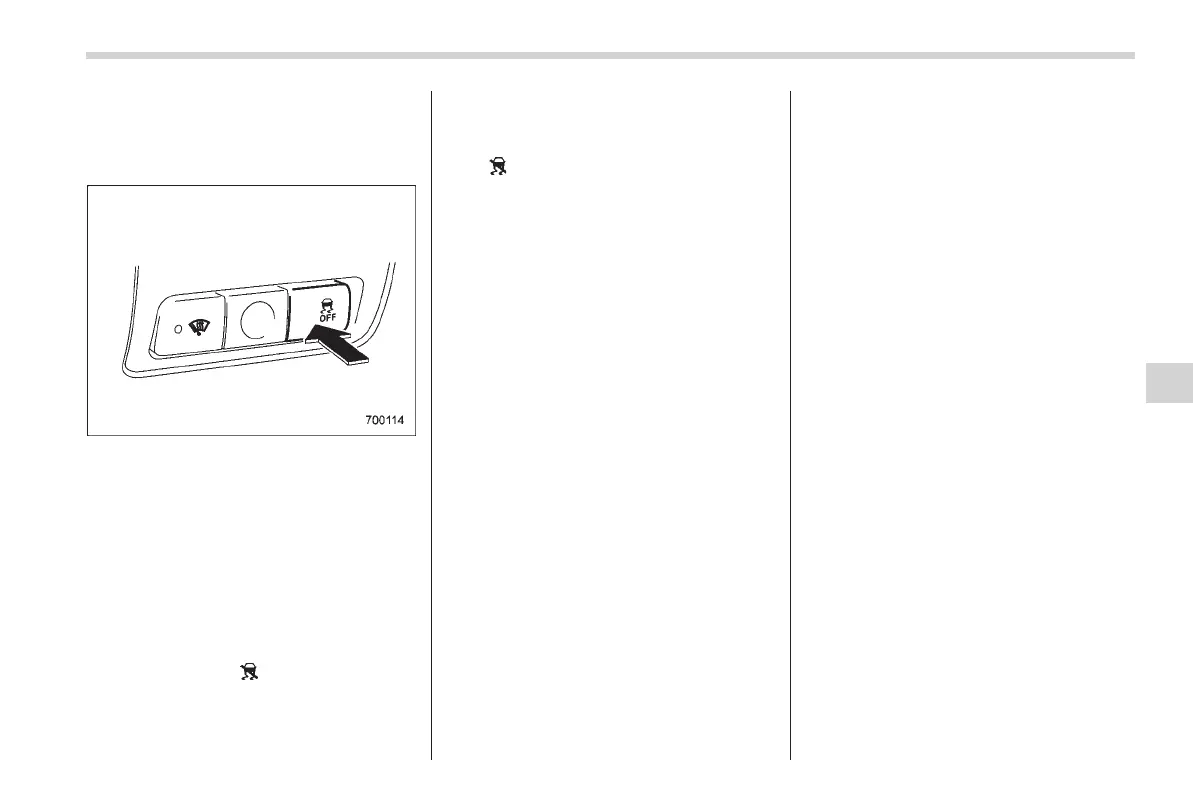 OFF

700114